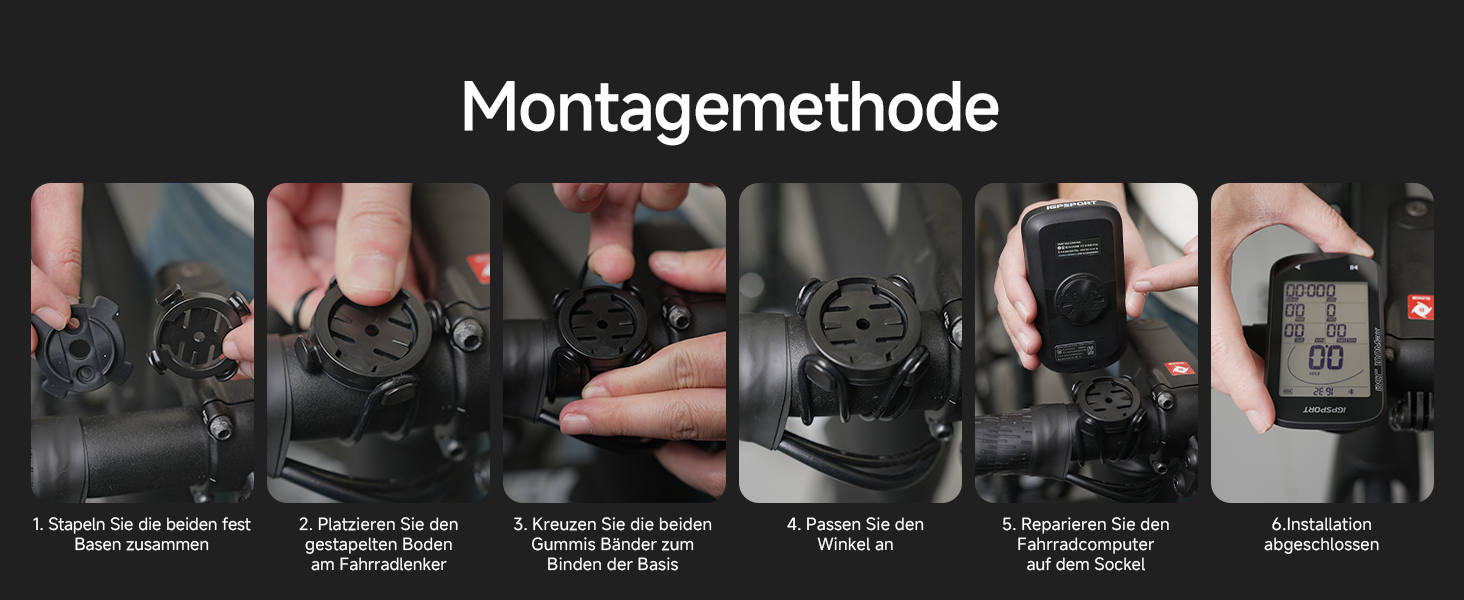 Montagemethode

IGPSPORT

IGPSPORT

1. Stapeln Sie die beiden fest Basen zusammen

2. Platzieren Sie den gestapelten Boden am Fahrradlenker

3. Kreuzen Sie die beiden Gummis Bänder zum Binden der Basis

4. Passen Sie den Winkel an

5. Reparieren Sie den Fahrradcomputer auf dem Sockel

6.Installation abgeschlossen