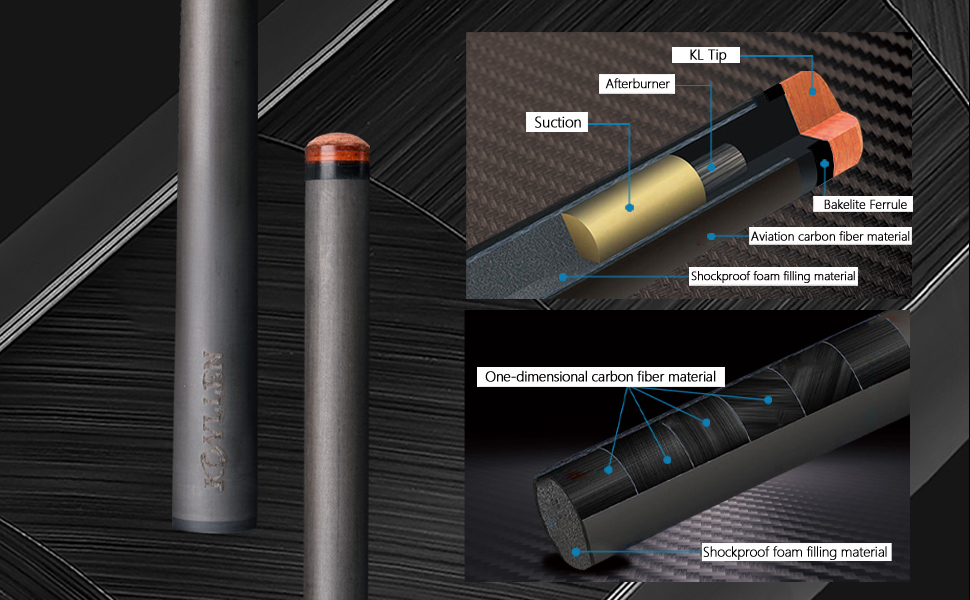 KONLLEN

KL Tip

Afterburner

Suction

Bakelite Ferrule

Aviation carbon fiber material

Shockproof foam filling material

One-dimensional carbon fiber material

Shockproof foam filling material