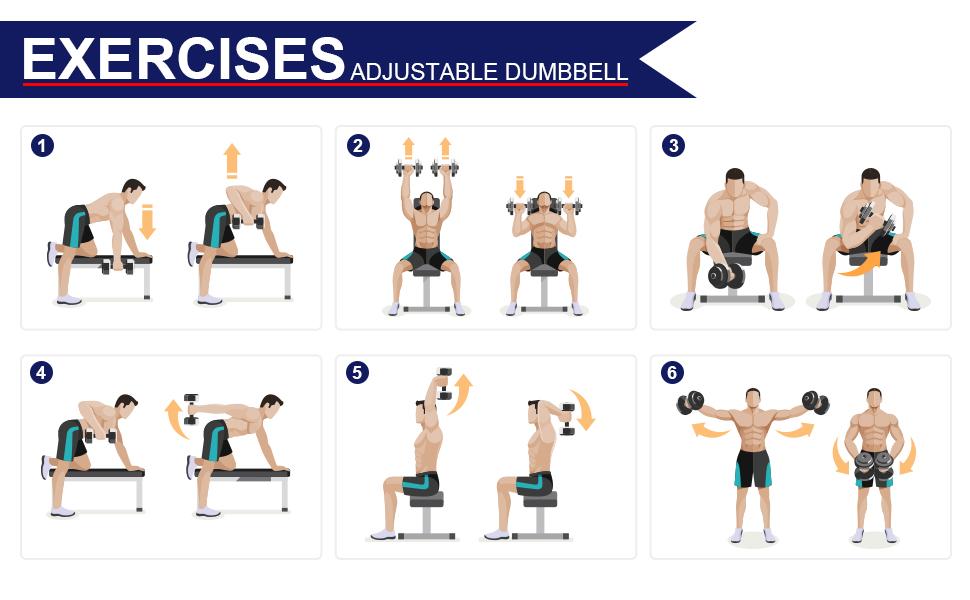 EXERCISES ADJUSTABLE DUMBBELL

1

2

3

4

5

6