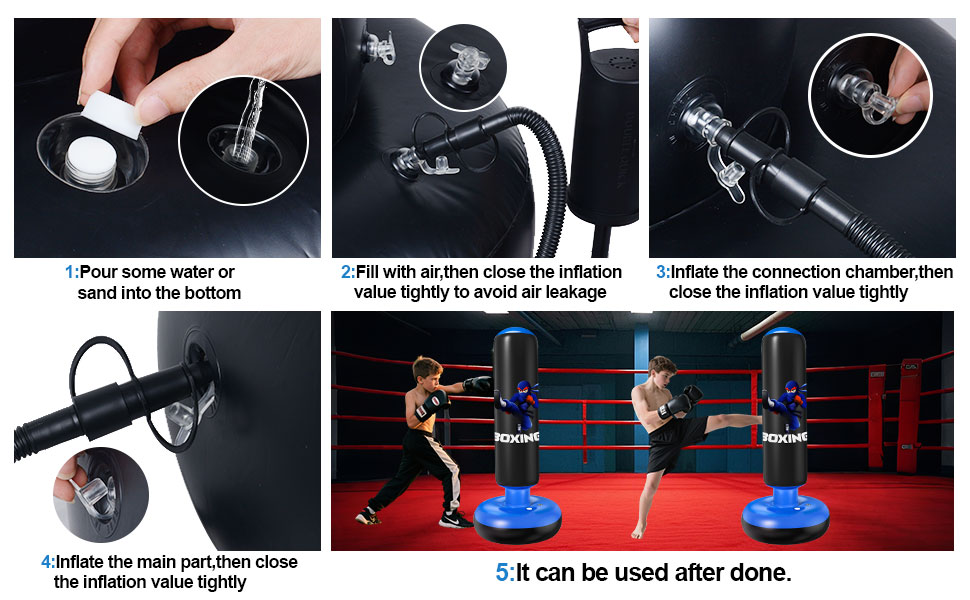 1:Pour some water or sand into the bottom

2:Fill with air,then close the inflation value tightly to avoid air leakage

3:Inflate the connection chamber,then close the inflation value tightly

4:Inflate the main part,then close the inflation value tightly

BOXING

BOXING

5:It can be used after done.