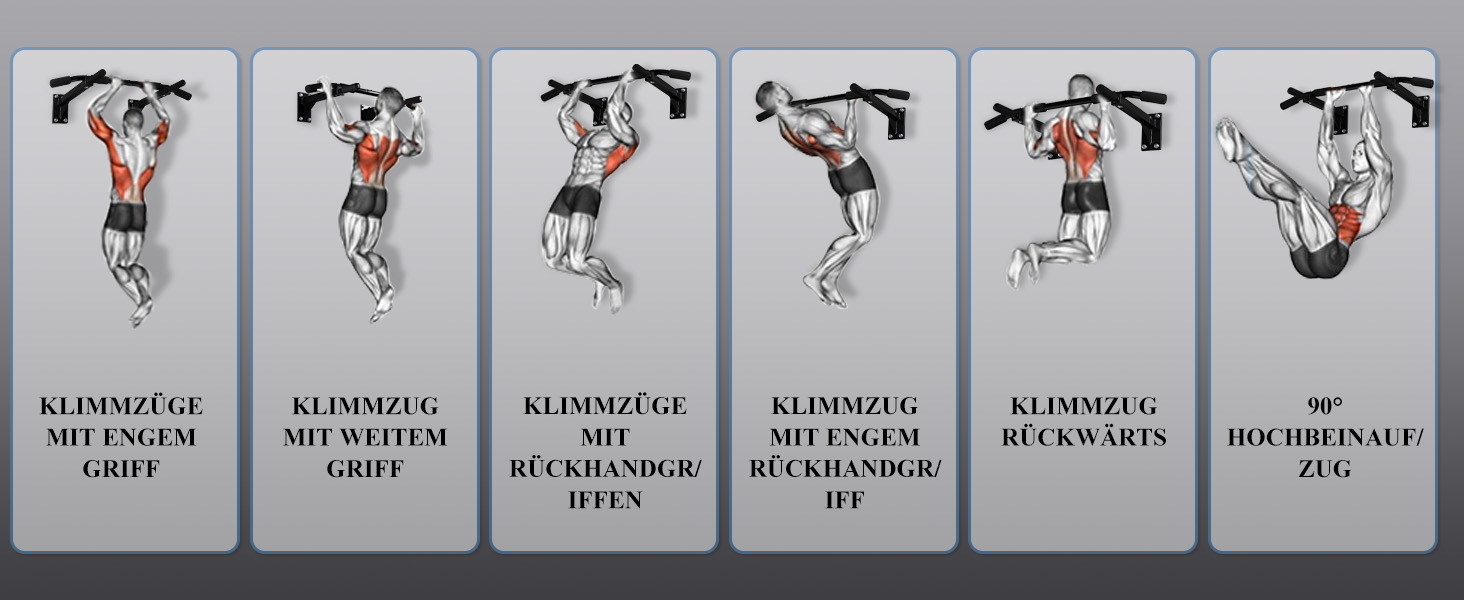 KLIMMZÜGE MIT ENGEM GRIFF

KLIMMZUG MIT WEITEM GRIFF

KLIMMZÜGE MIT RÜCKHANDGR/ IFFEN

KLIMMZUG MIT ENGEM RÜCKHANDGR/ IFF

KLIMMZUG RÜCKWÄRTS

90° HOCHBEINAUF/ ZUG