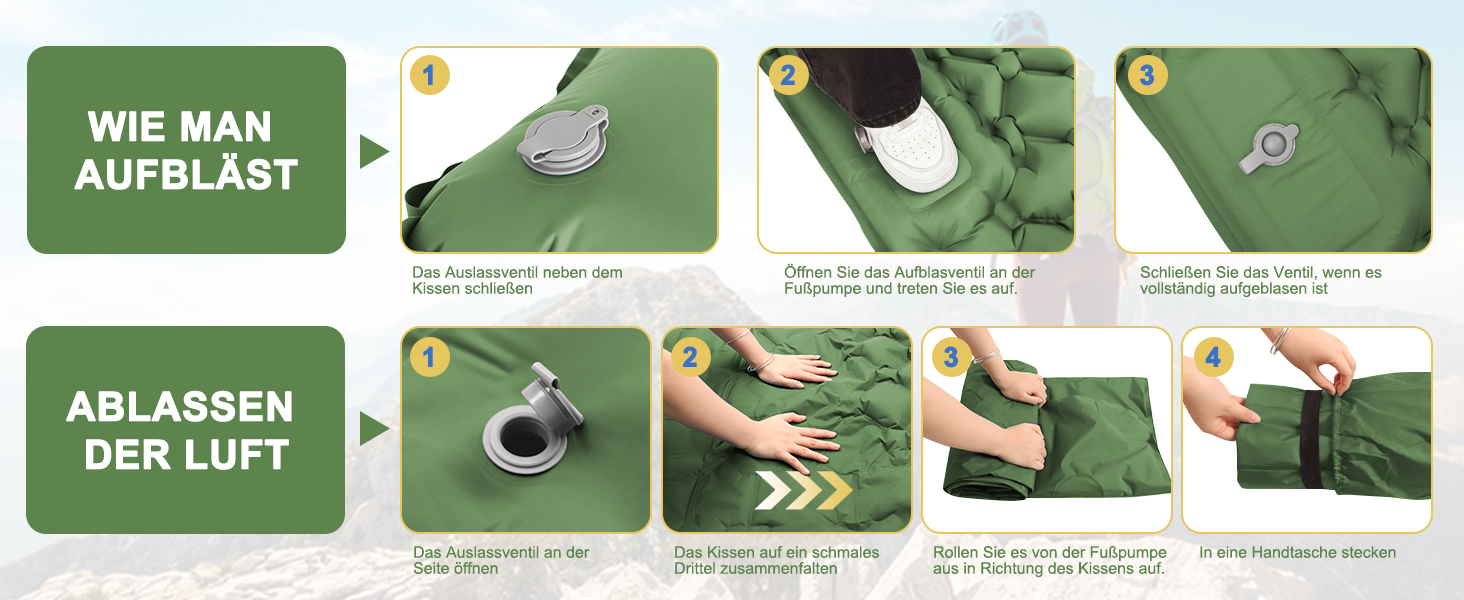 WIE MAN AUFBLÄST

1

Das Auslassventil neben dem Kissen schließen

2

Öffnen Sie das Aufblasventil an der Fußpumpe und treten Sie es auf.

3

Schließen Sie das Ventil, wenn es vollständig aufgeblasen ist

ABLASSEN DER LUFT

1

Das Auslassventil an der Seite öffnen

2

Das Kissen auf ein schmales Drittel zusammenfalten

3

Rollen Sie es von der Fußpumpe aus in Richtung des Kissens auf.

4

In eine Handtasche stecken