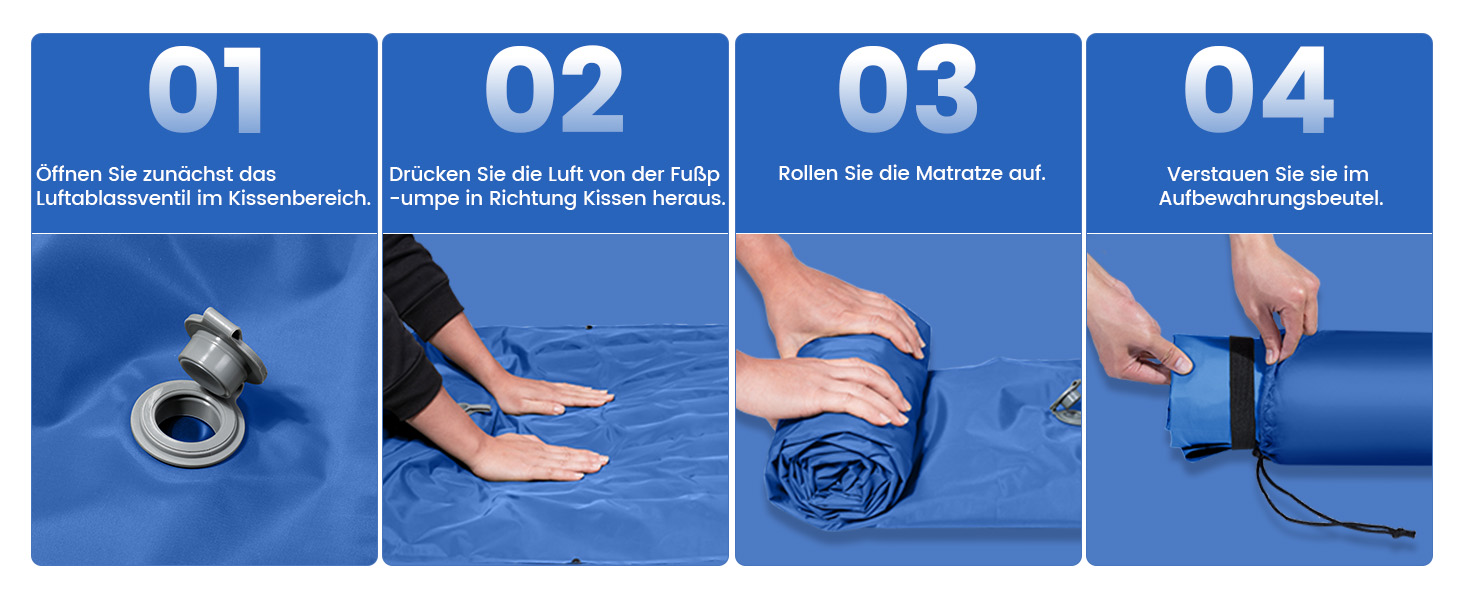 01

Öffnen Sie zunächst das Luftablassventil im Kissenbereich.

02

Drücken Sie die Luft von der Fußp -umpe in Richtung Kissen heraus.

03

Rollen Sie die Matratze auf.

04

Verstauen Sie sie im Aufbewahrungsbeutel.