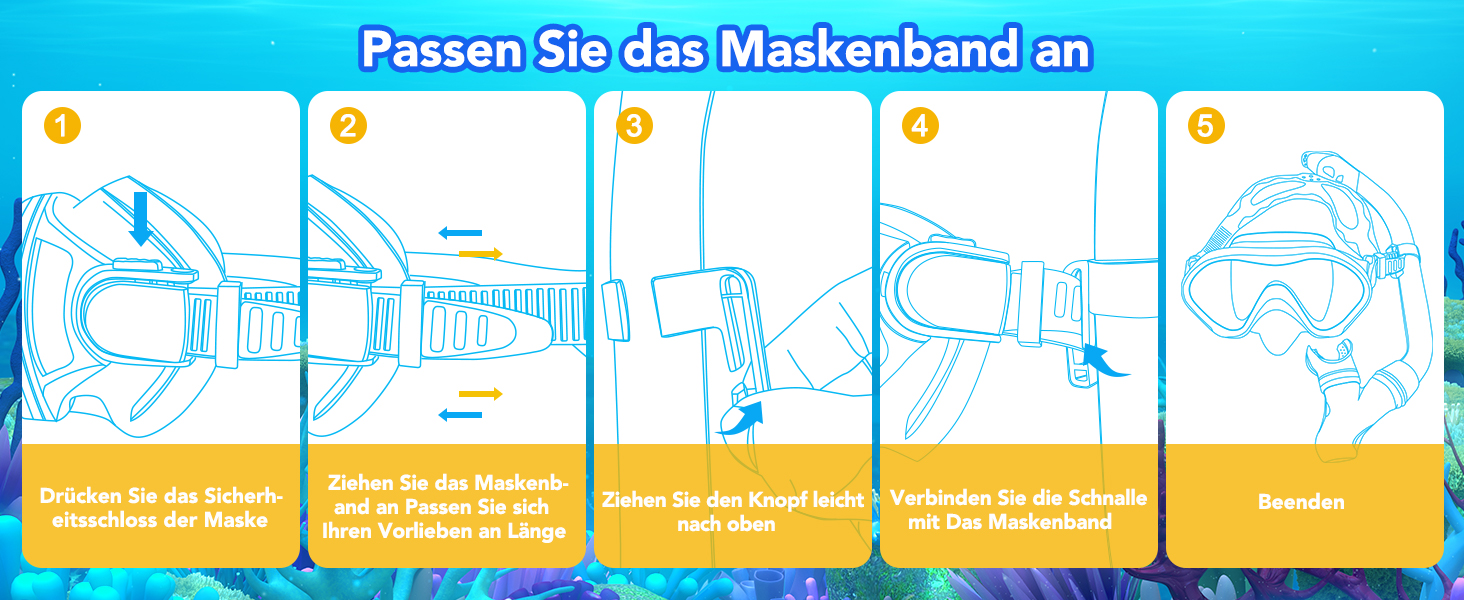 Passen Sie das Maskenband an

1

Drücken Sie das Sicherheitsschloss der Maske

2

Ziehen Sie das Maskenband an Passen Sie sich Ihren Vorlieben an Länge

3

Ziehen Sie den Knopf leicht nach oben

4

Verbinden Sie die Schnalle mit Das Maskenband

5

Beenden