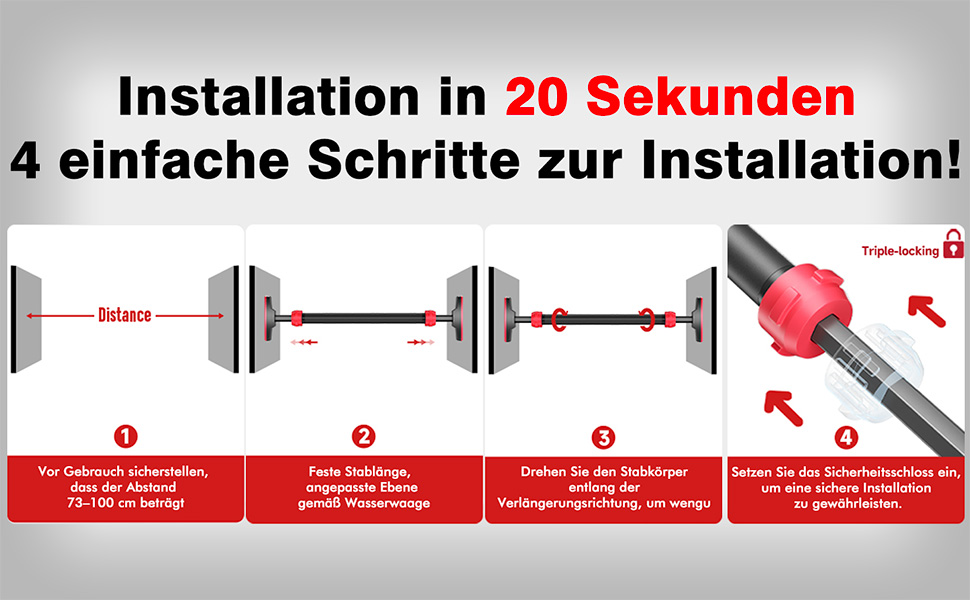 Installation in 20 Sekunden
4 einfache Schritte zur Installation!

Distance

1

Vor Gebrauch sicherstellen, dass der Abstand 73–100 cm beträgt

2

Feste Stablänge, angepasste Ebene gemäß Wasserwaage

3

Drehen Sie den Stabkörper entlang der Verlängerungsrichtung, um wengu

Triple-locking

4

Setzen Sie das Sicherheitsschloss ein, um eine sichere Installation zu gewährleisten.