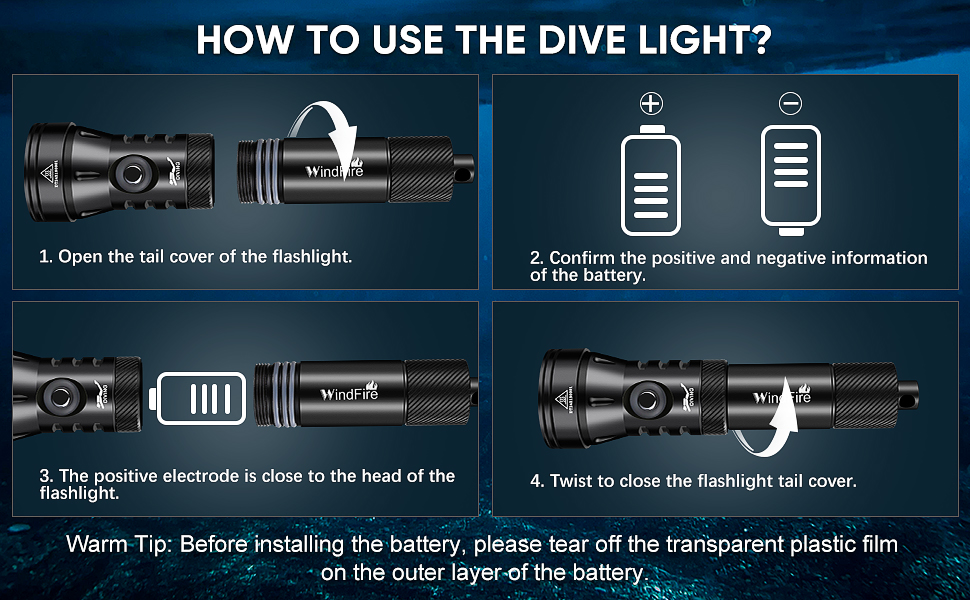 HOW TO USE THE DIVE LIGHT?

WindFire

1. Open the tail cover of the flashlight.

2. Confirm the positive and negative information of the battery.

WindFire

3. The positive electrode is close to the head of the flashlight.

WindFire

4. Twist to close the flashlight tail cover.

Warm Tip: Before installing the battery, please tear off the transparent plastic film on the outer layer of the battery.