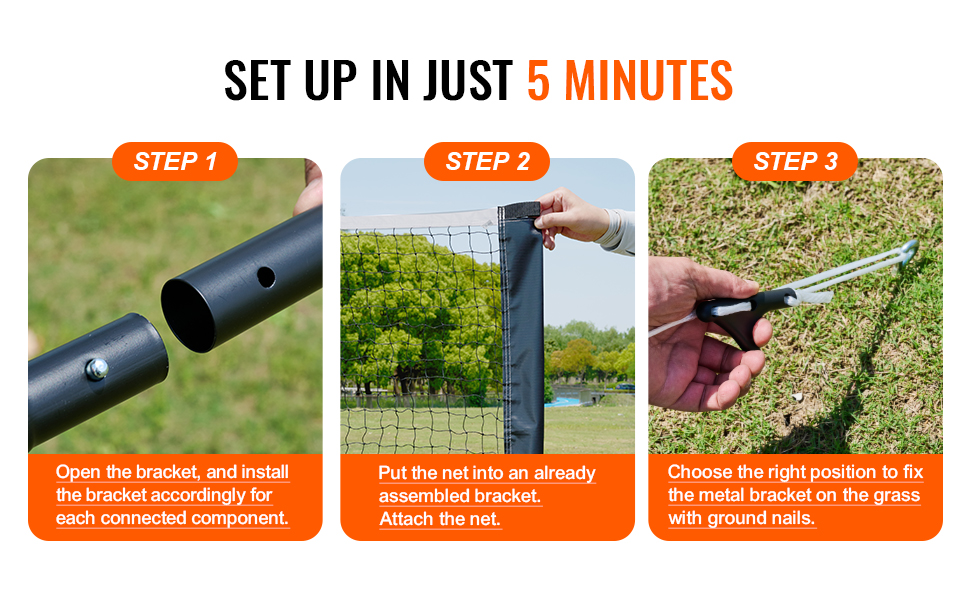 SET UP IN JUST 5 MINUTES

STEP 1

Open the bracket, and install the bracket accordingly for each connected component.

STEP 2

Put the net into an already assembled bracket. Attach the net.

STEP 3

Choose the right position to fix the metal bracket on the grass with ground nails.