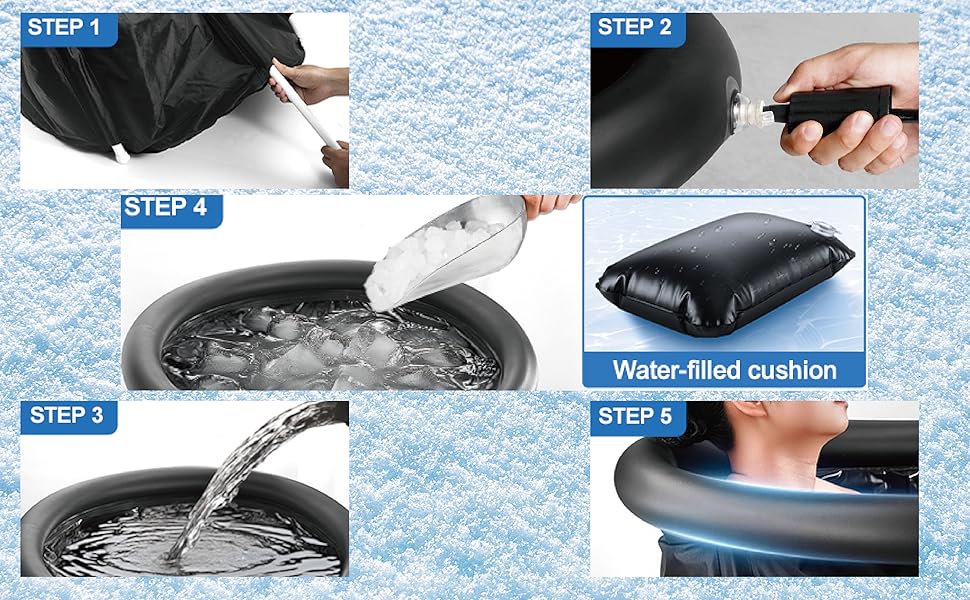 STEP 1

STEP 2

STEP 4

Water-filled cushion

STEP 3

STEP 5