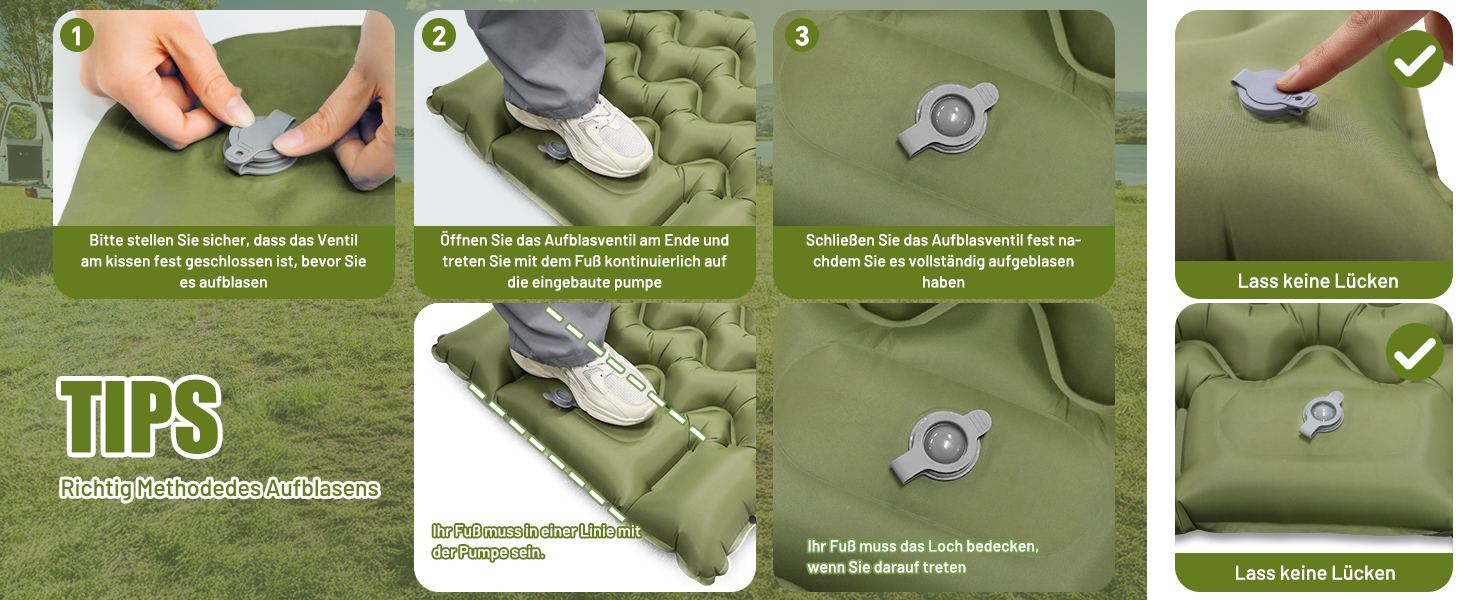 1

Bitte stellen Sie sicher, dass das Ventil am kissen fest geschlossen ist, bevor Sie es aufblasen

2

Öffnen Sie das Aufblasventil am Ende und treten Sie mit dem Fuß kontinuierlich auf die eingebaute pumpe

3

Schließen Sie das Aufblasventil fest nachdem Sie es vollständig aufgeblasen haben

Lass keine Lücken

TIPS

Richtig Methodedes Aufblasens

Ihr Fuß muss in einer Linie mit der Pumpe sein.

Ihr Fuß muss das Loch bedecken, wenn Sie darauf treten

Lass keine Lücken