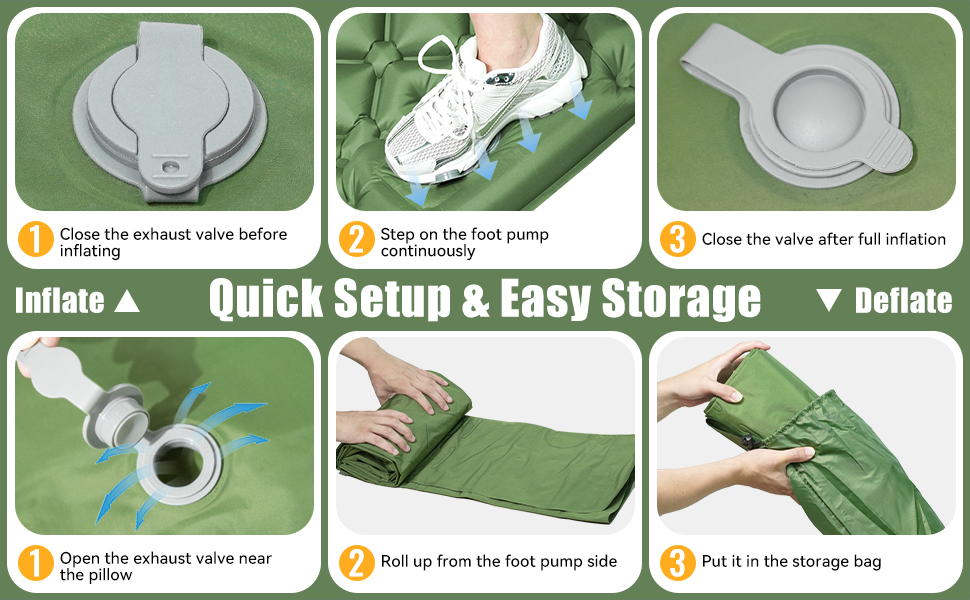 1 Close the exhaust valve before inflating

2 Step on the foot pump continuously

3 Close the valve after full inflation

Inflate ▲ Quick Setup & Easy Storage ▼ Deflate

1 Open the exhaust valve near the pillow

2 Roll up from the foot pump side

3 Put it in the storage bag