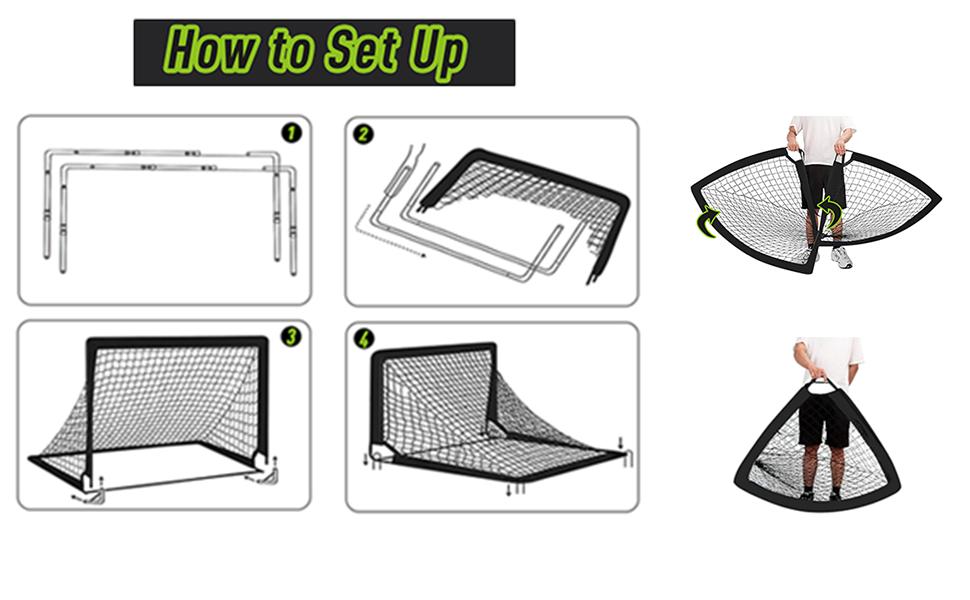 How to Set Up

1

2

3

4