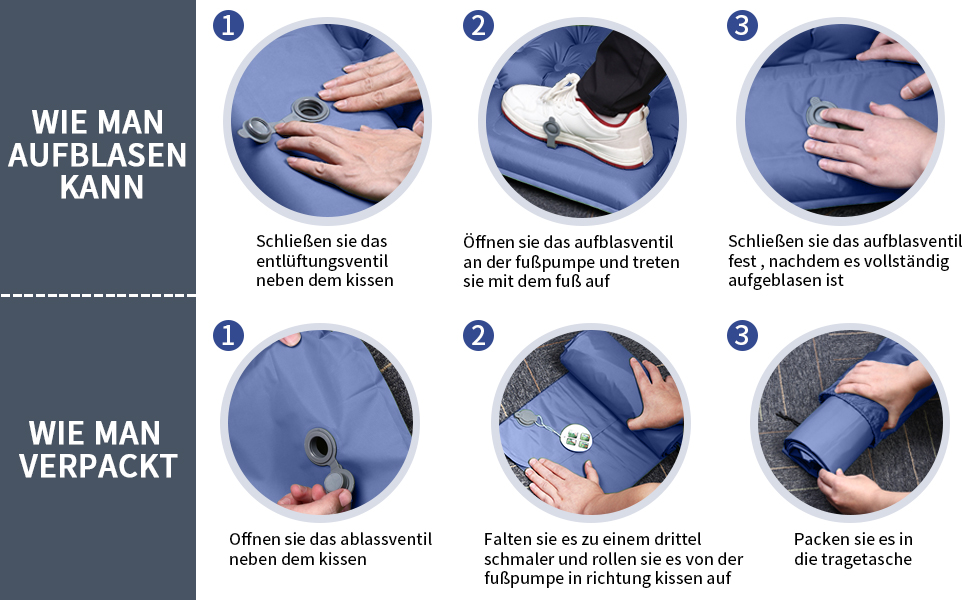 WIE MAN AUFBLASEN KANN

1
Schließen sie das entlüftungsventil neben dem kissen

2
Öffnen sie das aufblasventil an der fußpumpe und treten sie mit dem fuß auf

3
Schließen sie das aufblasventil fest , nachdem es vollständig aufgeblasen ist

WIE MAN VERPACKT

1
Offnen sie das ablassventil neben dem kissen

2
Falten sie es zu einem drittel schmaler und rollen sie es von der fußpumpe in richtung kissen auf

3
Packen sie es in die tragetasche