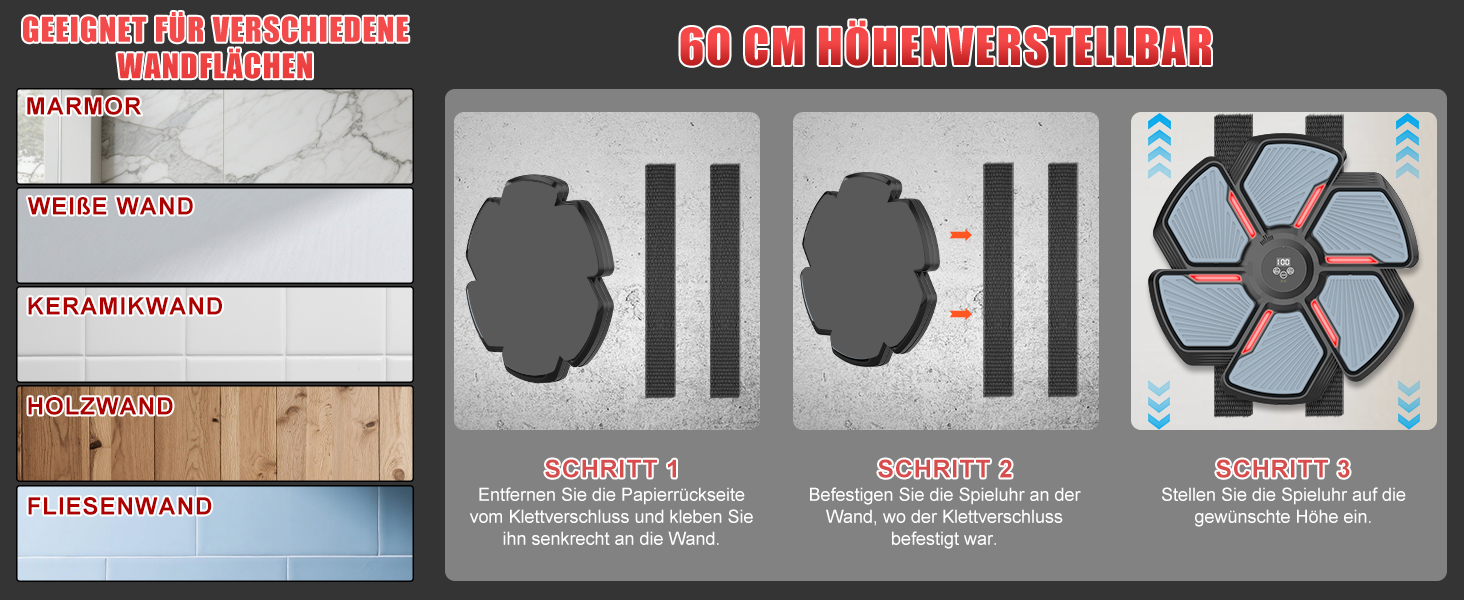 GEEIGNET FÜR VERSCHIEDENE WANDFLÄCHEN

MARMOR

WEIßE WAND

KERAMIKWAND

HOLZWAND

FLIESENWAND

60 CM HÖHENVERSTELLBAR

100

SCHRITT 1
Entfernen Sie die Papierrückseite vom Klettverschluss und kleben Sie ihn senkrecht an die Wand.

SCHRITT 2
Befestigen Sie die Spieluhr an der Wand, wo der Klettverschluss befestigt war.

SCHRITT 3
Stellen Sie die Spieluhr auf die gewünschte Höhe ein.