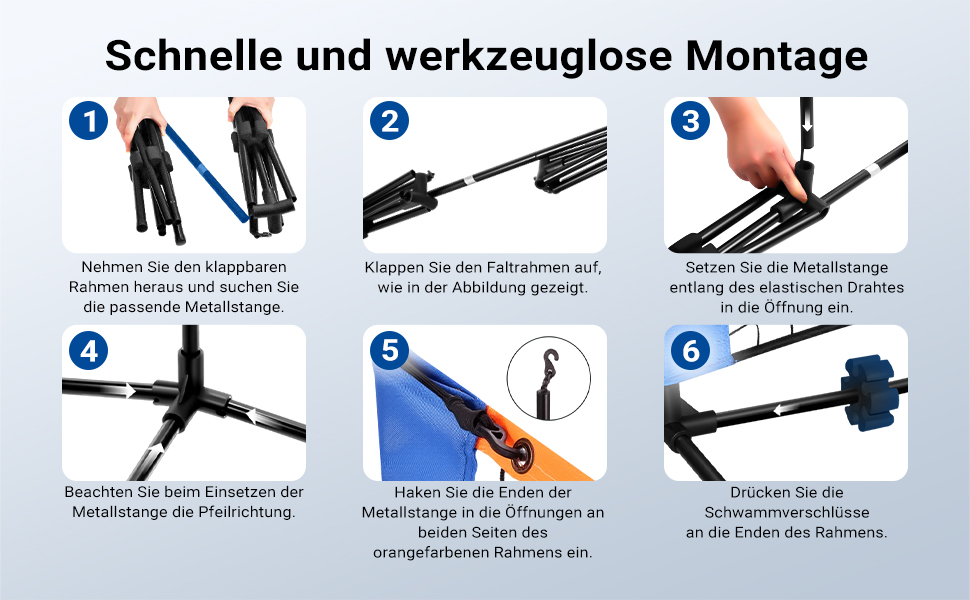 Schnelle und werkzeuglose Montage

1

Nehmen Sie den klappbaren Rahmen heraus und suchen Sie die passende Metallstange.

2

Klappen Sie den Faltrahmen auf, wie in der Abbildung gezeigt.

3

Setzen Sie die Metallstange entlang des elastischen Drahtes in die Öffnung ein.

4

Beachten Sie beim Einsetzen der Metallstange die Pfeilrichtung.

5

Haken Sie die Enden der Metallstange in die Öffnungen an beiden Seiten des orangefarbenen Rahmens ein.

6

Drücken Sie die Schwammverschlüsse an die Enden des Rahmens.