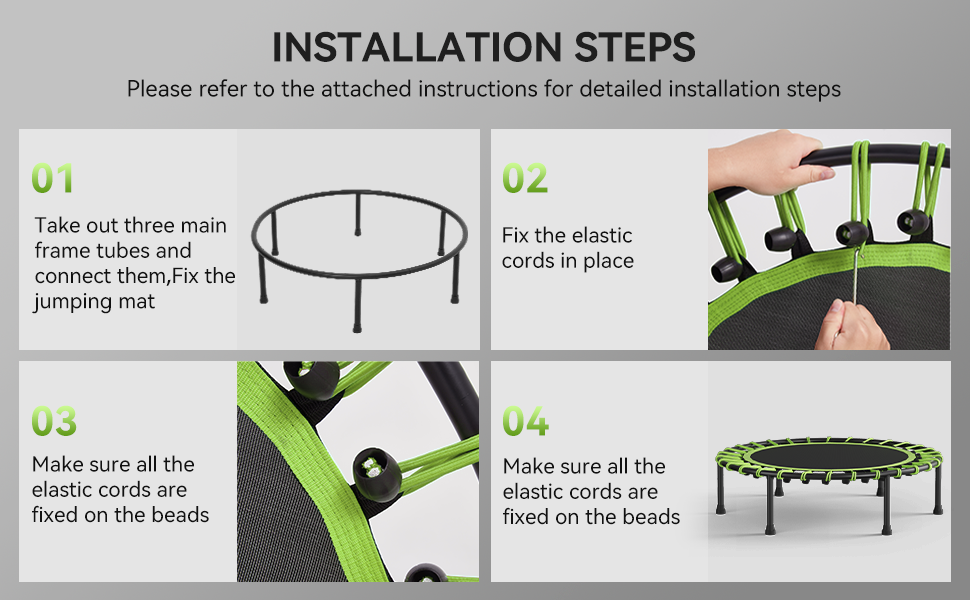 INSTALLATION STEPS

Please refer to the attached instructions for detailed installation steps

01

Take out three main frame tubes and connect them,Fix the jumping mat

02

Fix the elastic cords in place

03

Make sure all the elastic cords are fixed on the beads

04

Make sure all the elastic cords are fixed on the beads