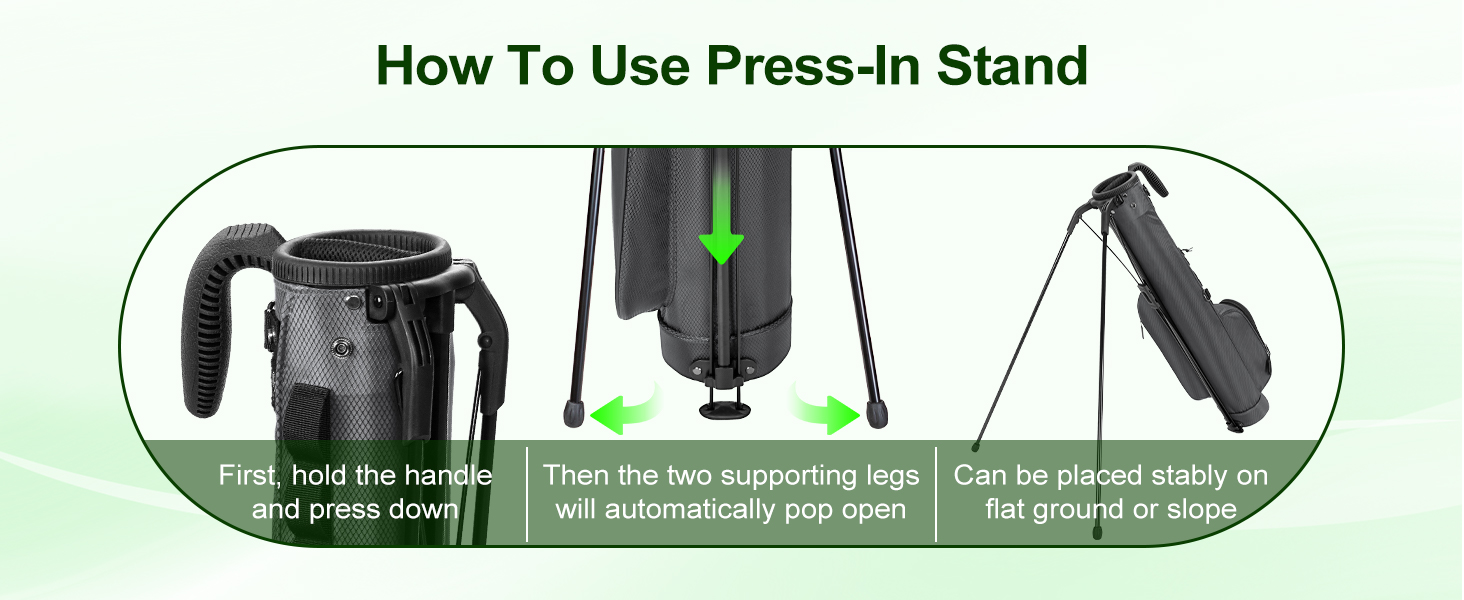 How To Use Press-In Stand

First, hold the handle and press down

Then the two supporting legs will automatically pop open

Can be placed stably on flat ground or slope