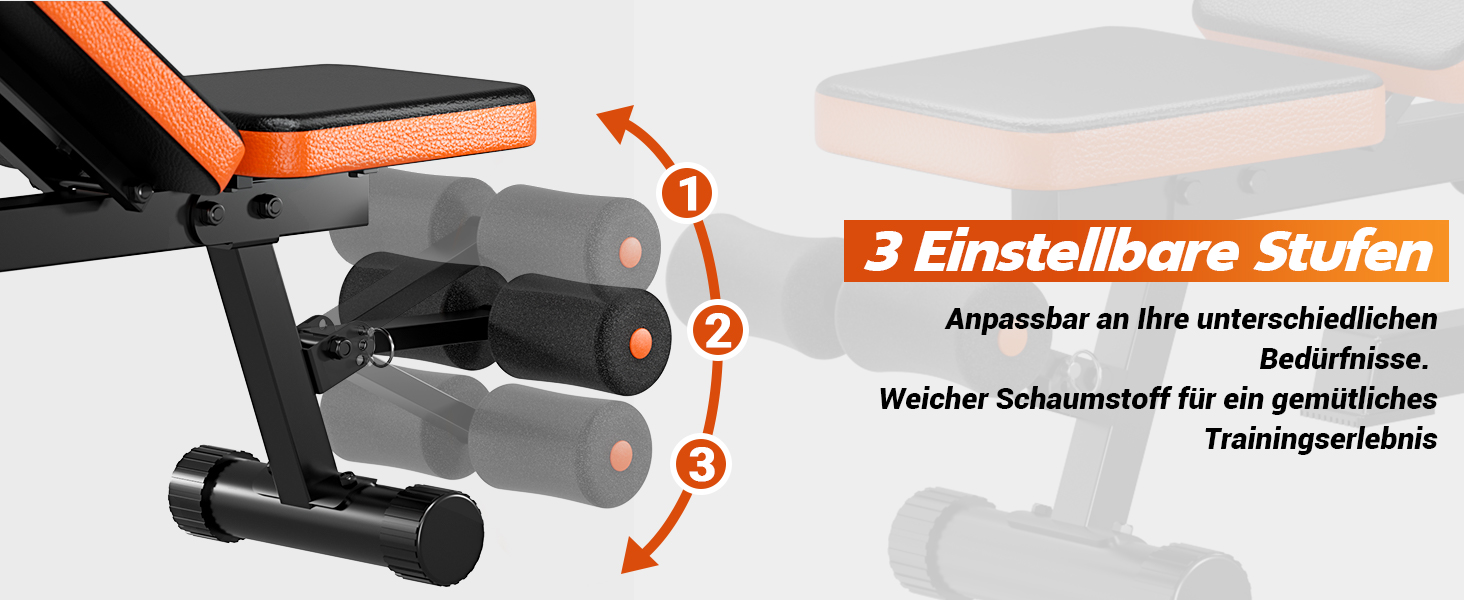 1
2
3

3 Einstellbare Stufen

Anpassbar an Ihre unterschiedlichen Bedürfnisse.
Weicher Schaumstoff für ein gemütliches Trainingserlebnis