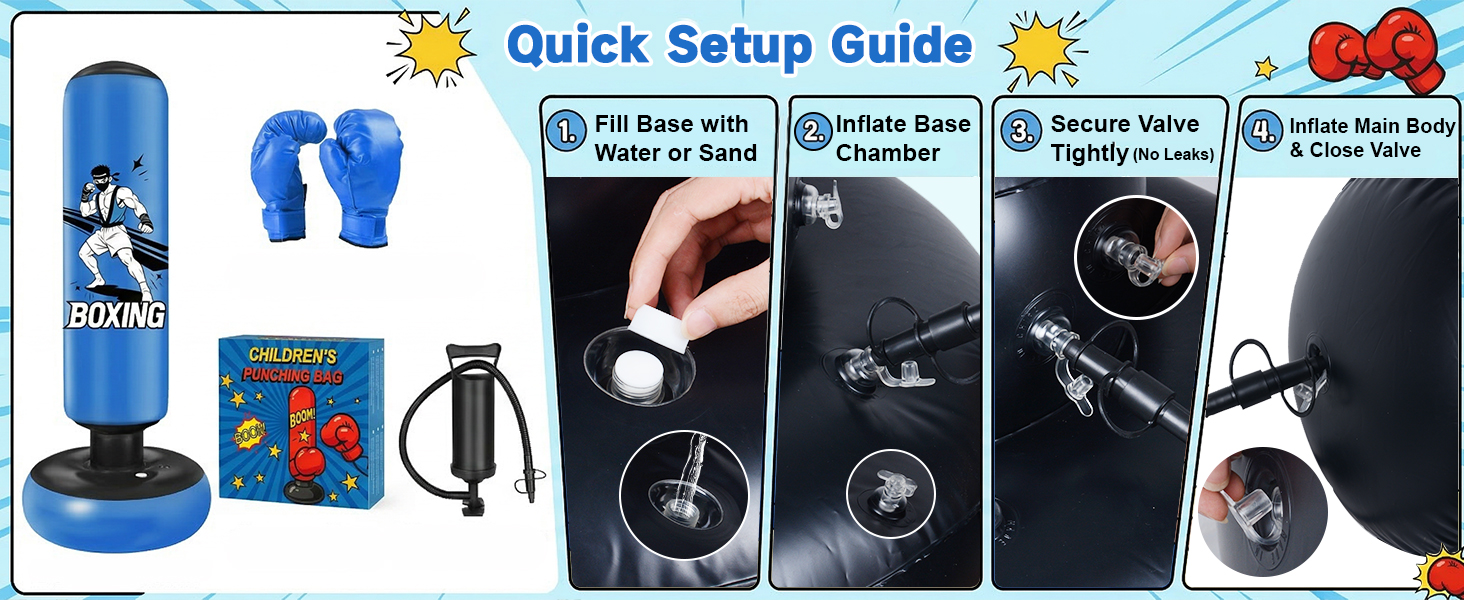 Quick Setup Guide

BOXING

CHILDREN'S PUNCHING BAG

BOOM!

BOOM!

1. Fill Base with Water or Sand

2. Inflate Base Chamber

3. Secure Valve Tightly (No Leaks)

4. Inflate Main Body & Close Valve