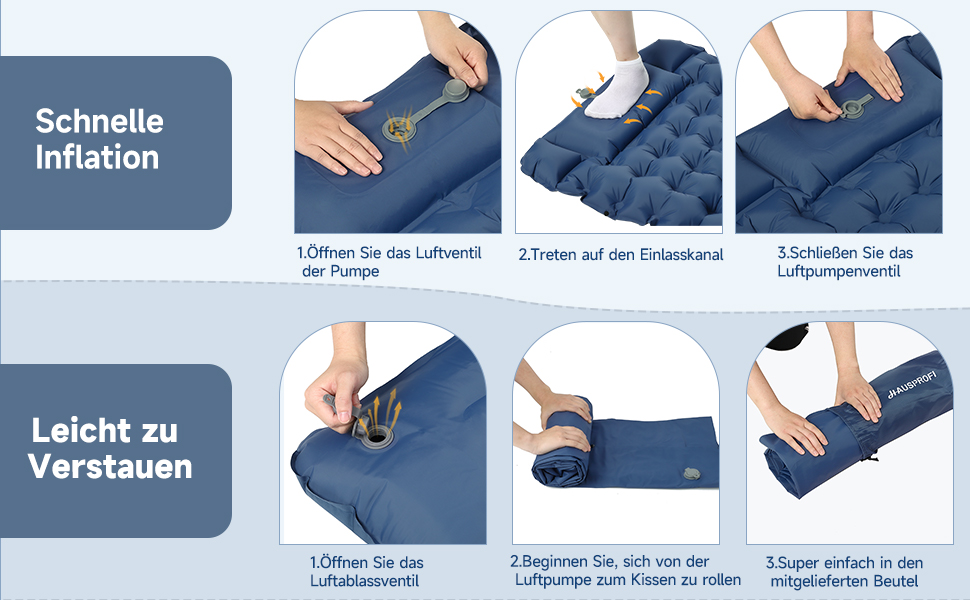 Schnelle Inflation

1.Öffnen Sie das Luftventil der Pumpe

2.Treten auf den Einlasskanal

3.Schließen Sie das Luftpumpenventil

Leicht zu Verstauen

1.Öffnen Sie das Luftablassventil

2.Beginnen Sie, sich von der Luftpumpe zum Kissen zu rollen

HAUSPROFI

3.Super einfach in den mitgelieferten Beutel