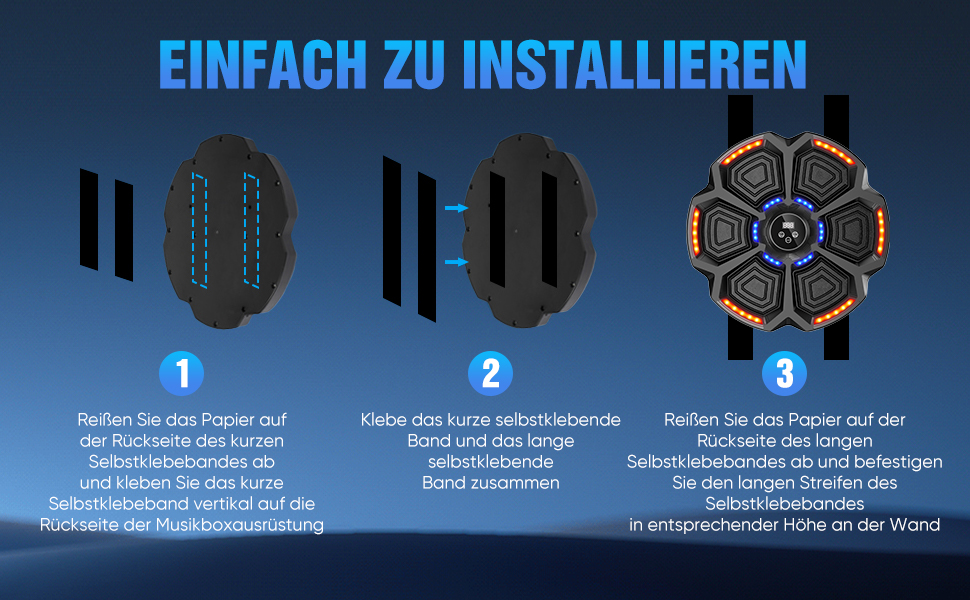 EINFACH ZU INSTALLIEREN

1

Reißen Sie das Papier auf der Rückseite des kurzen Selbstklebebandes ab und kleben Sie das kurze Selbstklebeband vertikal auf die Rückseite der Musikboxausrüstung

2

Klebe das kurze selbstklebende Band und das lange selbstklebende Band zusammen

3

Reißen Sie das Papier auf der Rückseite des langen Selbstklebebandes ab und befestigen Sie den langen Streifen des Selbstklebebandes in entsprechender Höhe an der Wand