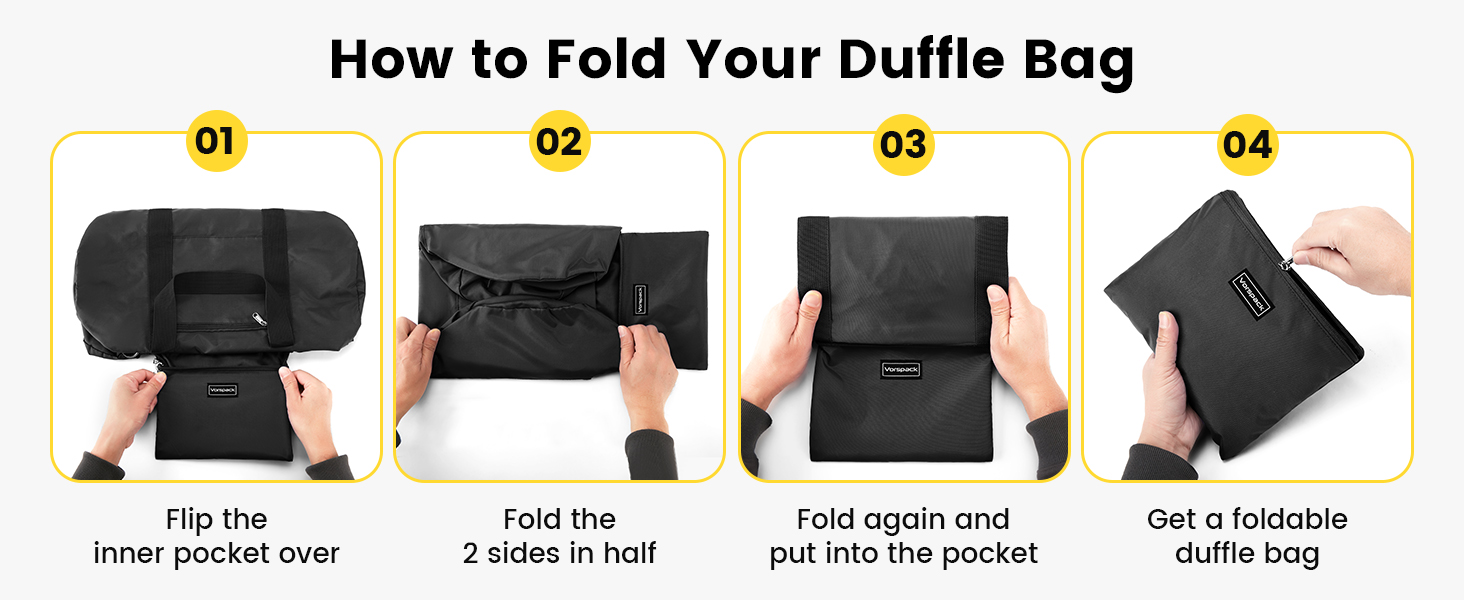 How to Fold Your Duffle Bag

01

Vorspack

Flip the inner pocket over

02

Vorspack

Fold the 2 sides in half

03

Vorspack

Fold again and put into the pocket

04

Vorspack

Get a foldable duffle bag