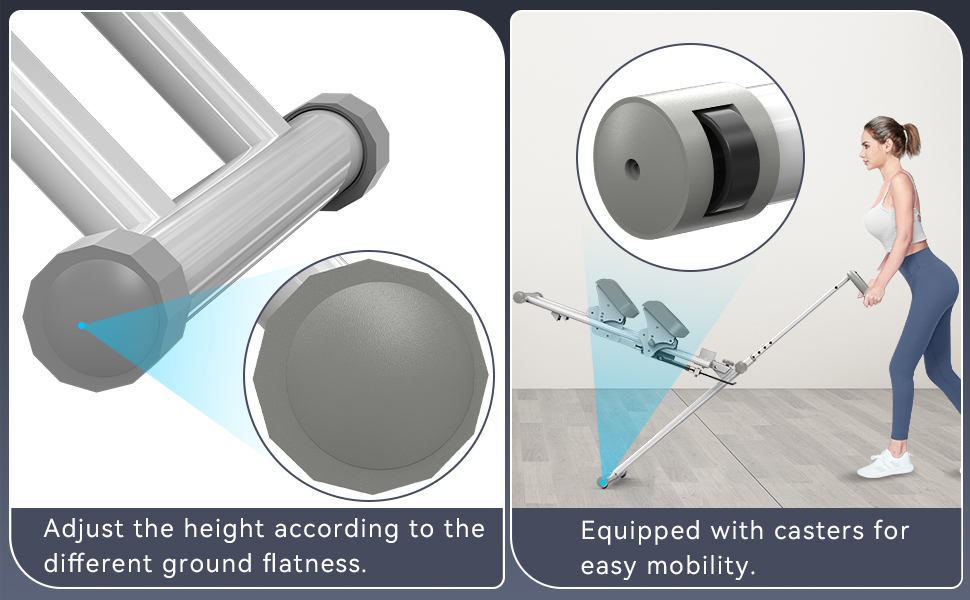 Adjust the height according to the different ground flatness.

Equipped with casters for easy mobility.