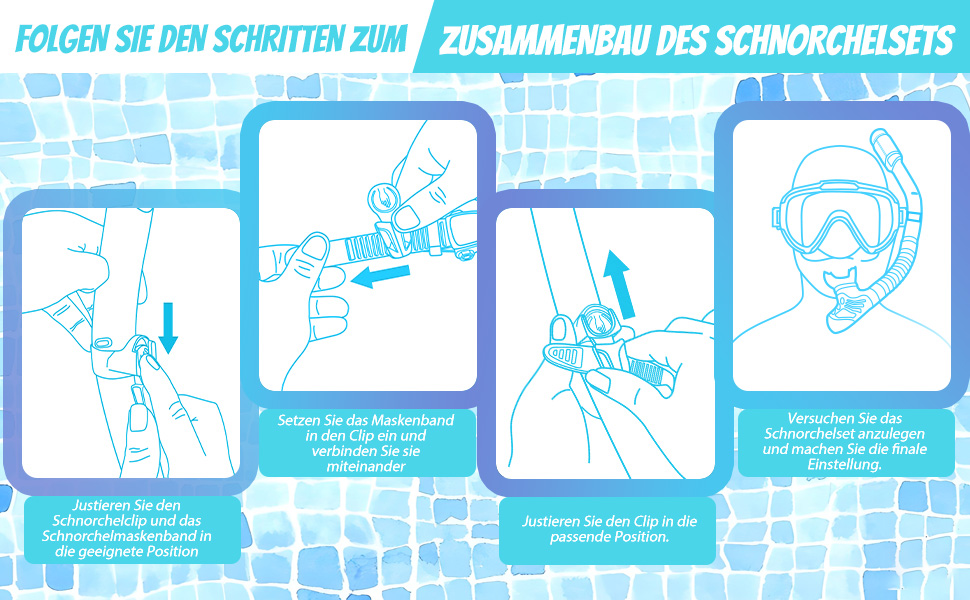 FOLGEN SIE DEN SCHRITTEN ZUM ZUSAMMENBAU DES SCHNORCHELSETS

Justieren Sie den Schnorchelclip und das Schnorchelmaskenband in die geeignete Position

Setzen Sie das Maskenband in den Clip ein und verbinden Sie sie miteinander

Justieren Sie den Clip in die passende Position.

Versuchen Sie das Schnorchelset anzulegen und machen Sie die finale Einstellung.