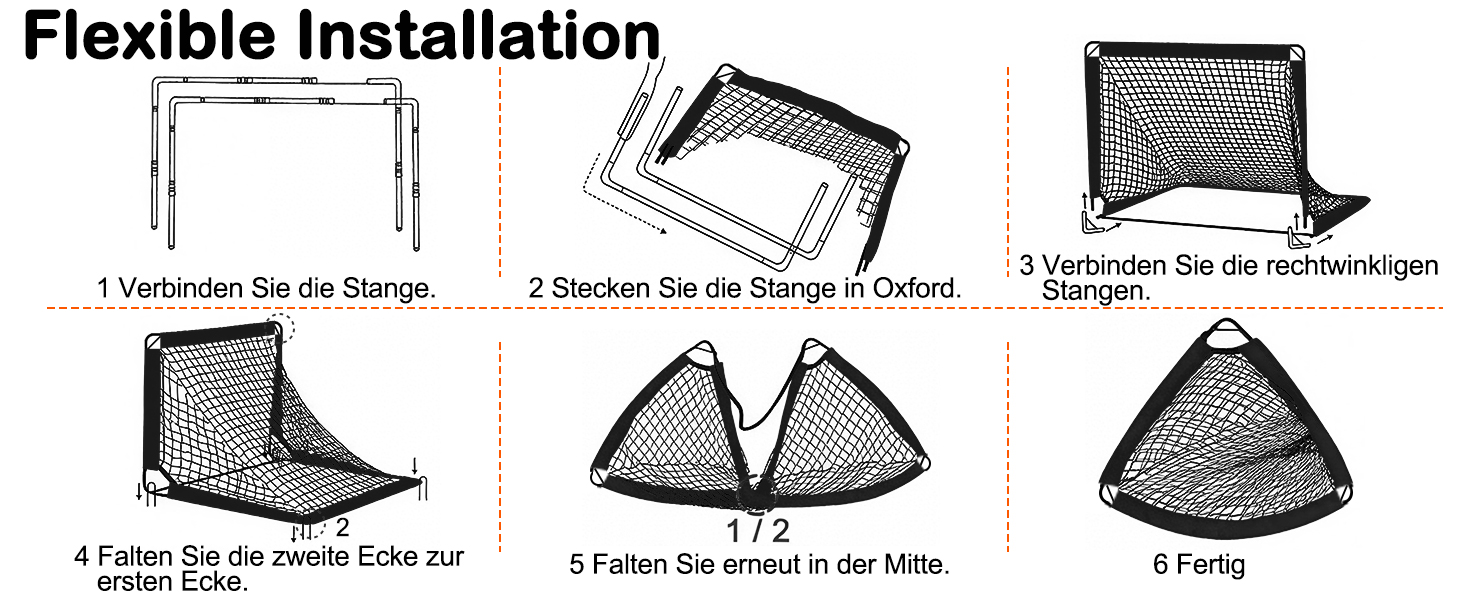 Flexible Installation

1 Verbinden Sie die Stange.

2 Stecken Sie die Stange in Oxford.

3 Verbinden Sie die rechtwinkligen Stangen.

2

4 Falten Sie die zweite Ecke zur ersten Ecke.

1 / 2

5 Falten Sie erneut in der Mitte.

6 Fertig