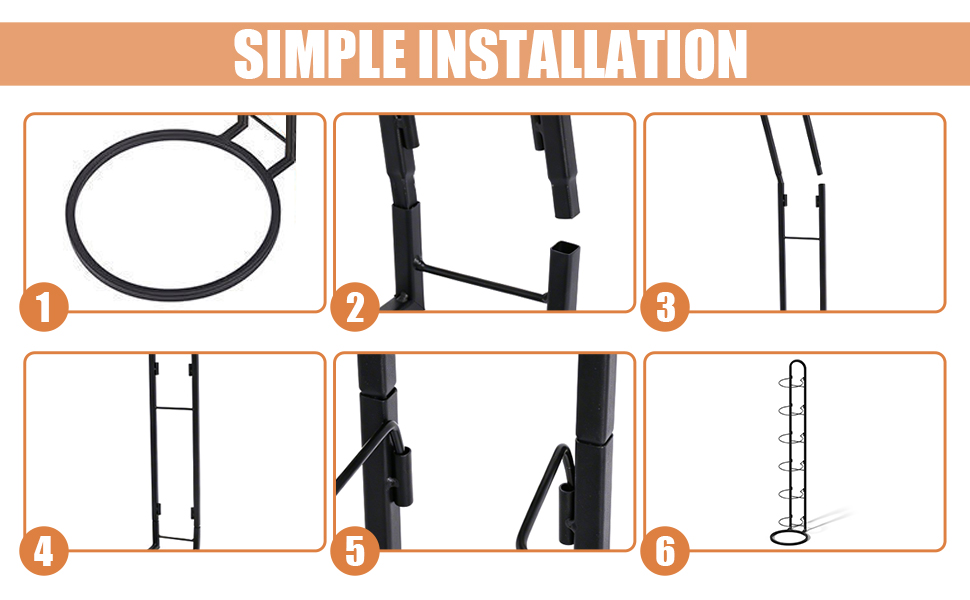 SIMPLE INSTALLATION

1

2

3

4

5

6