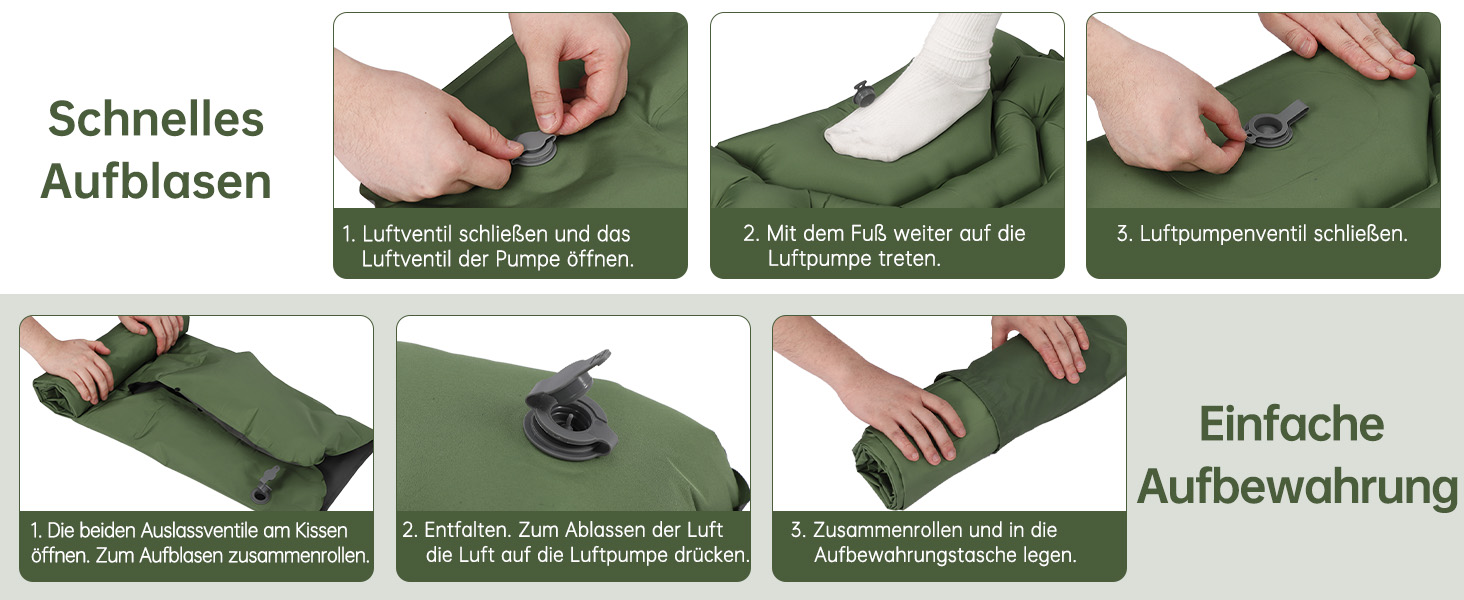 Schnelles Aufblasen

1. Luftventil schließen und das Luftventil der Pumpe öffnen.

2. Mit dem Fuß weiter auf die Luftpumpe treten.

3. Luftpumpenventil schließen.

1. Die beiden Auslassventile am Kissen öffnen. Zum Aufblasen zusammenrollen.

2. Entfalten. Zum Ablassen der Luft die Luft auf die Luftpumpe drücken.

3. Zusammenrollen und in die Aufbewahrungstasche legen.

Einfache Aufbewahrung