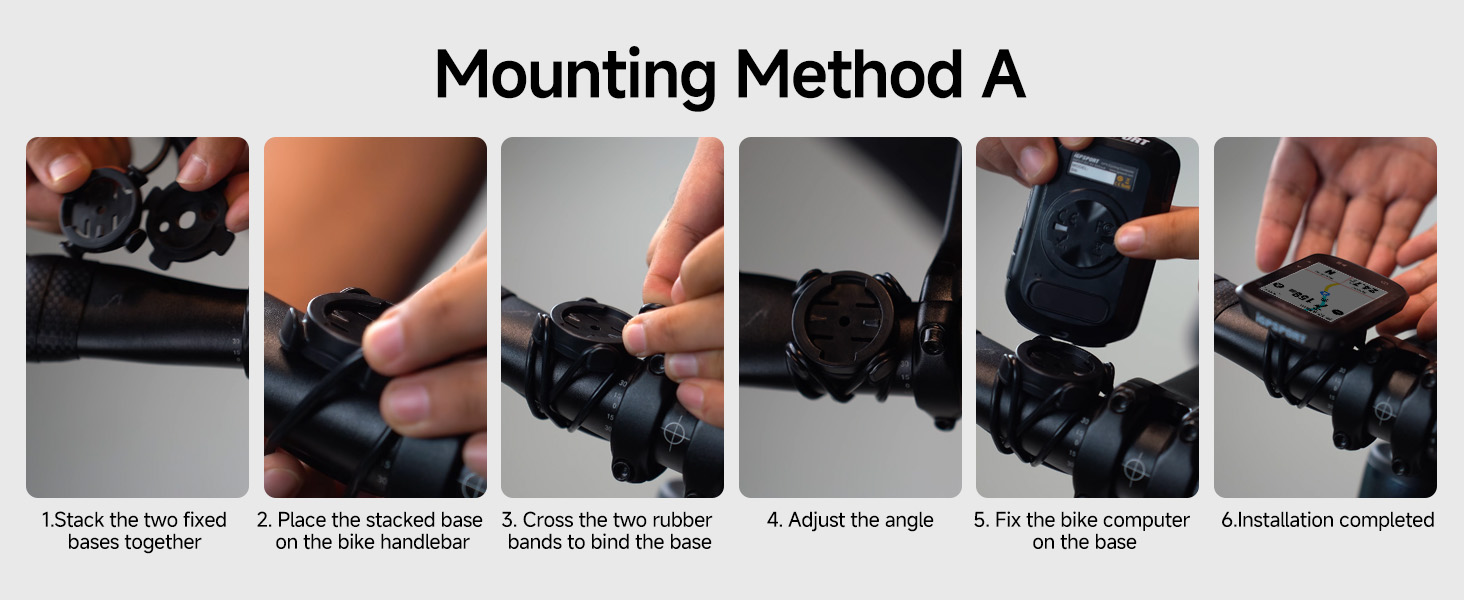 Mounting Method A

1.Stack the two fixed bases together

2. Place the stacked base on the bike handlebar

3. Cross the two rubber bands to bind the base

4. Adjust the angle

5. Fix the bike computer on the base

6.Installation completed