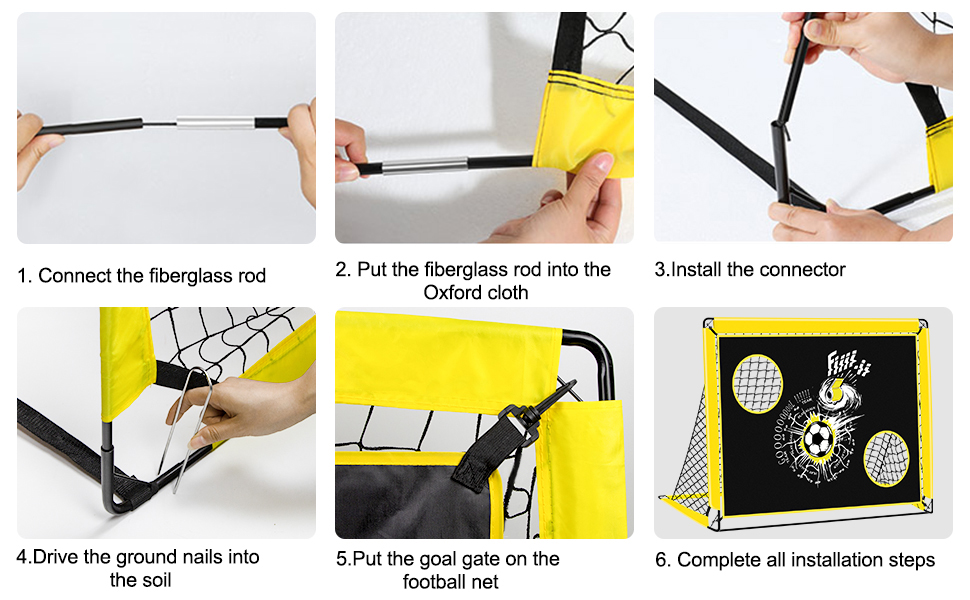 1. Connect the fiberglass rod

2. Put the fiberglass rod into the Oxford cloth

3.Install the connector

4.Drive the ground nails into the soil

5.Put the goal gate on the football net

6. Complete all installation steps