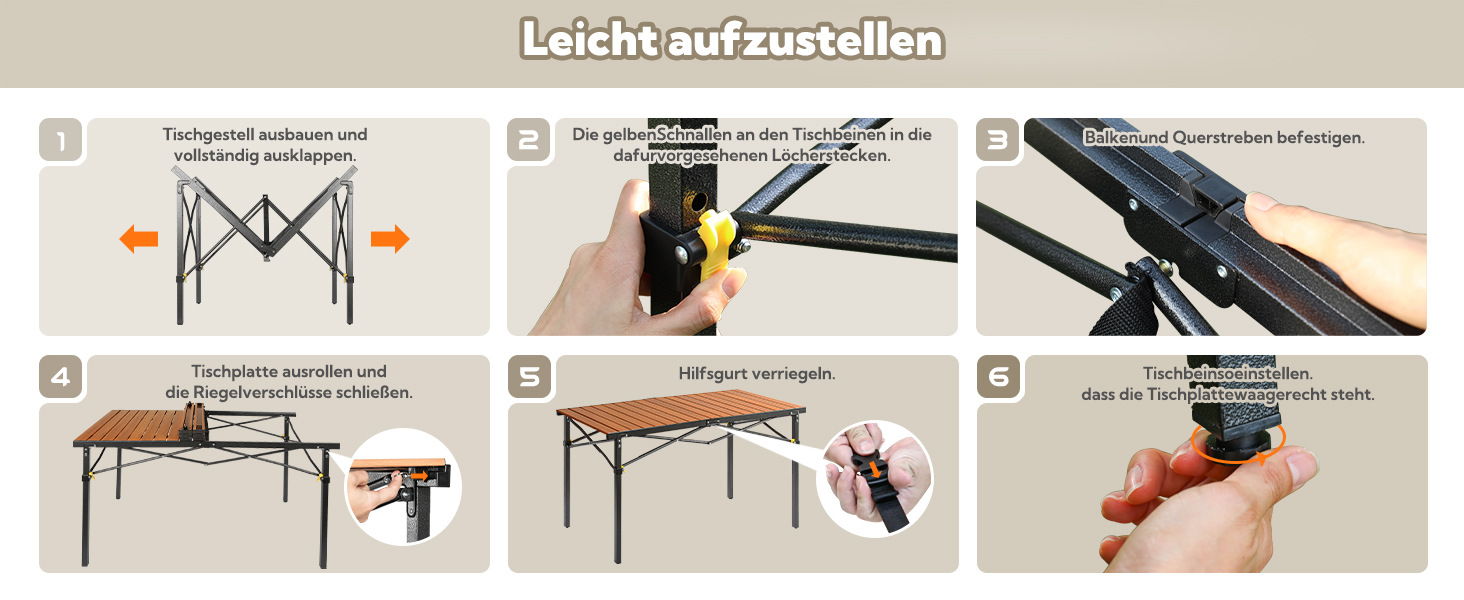 Leicht aufzustellen

1
Tischgestell ausbauen und vollständig ausklappen.

2
Die gelbenSchnallen an den Tischbeinen in die dafurvorgesehenen Löcherstecken.

3
Balkenund Querstreben befestigen.

4
Tischplatte ausrollen und die Riegelverschlüsse schließen.

5
Hilfsgurt verriegeln.

6
Tischbeinsoeinstellen. dass die Tischplattewaagerecht steht.