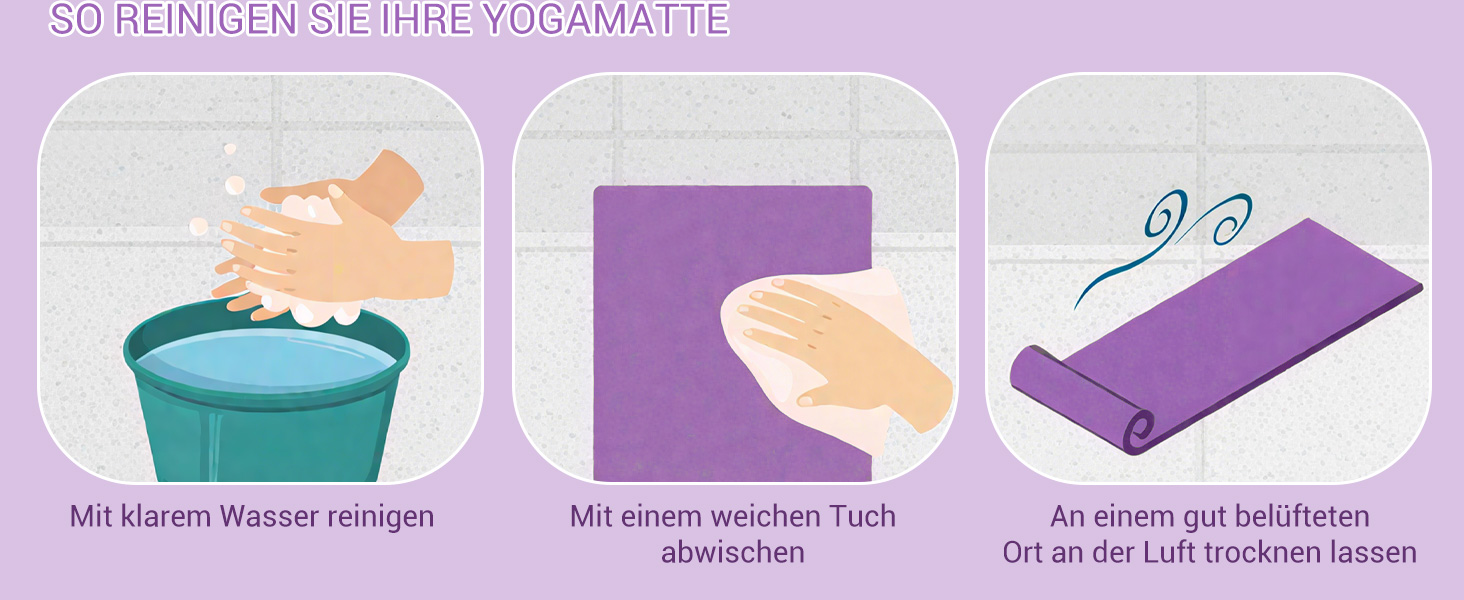 SO REINIGEN SIE IHRE YOGAMATTE

Mit klarem Wasser reinigen

Mit einem weichen Tuch abwischen

An einem gut belüfteten Ort an der Luft trocknen lassen