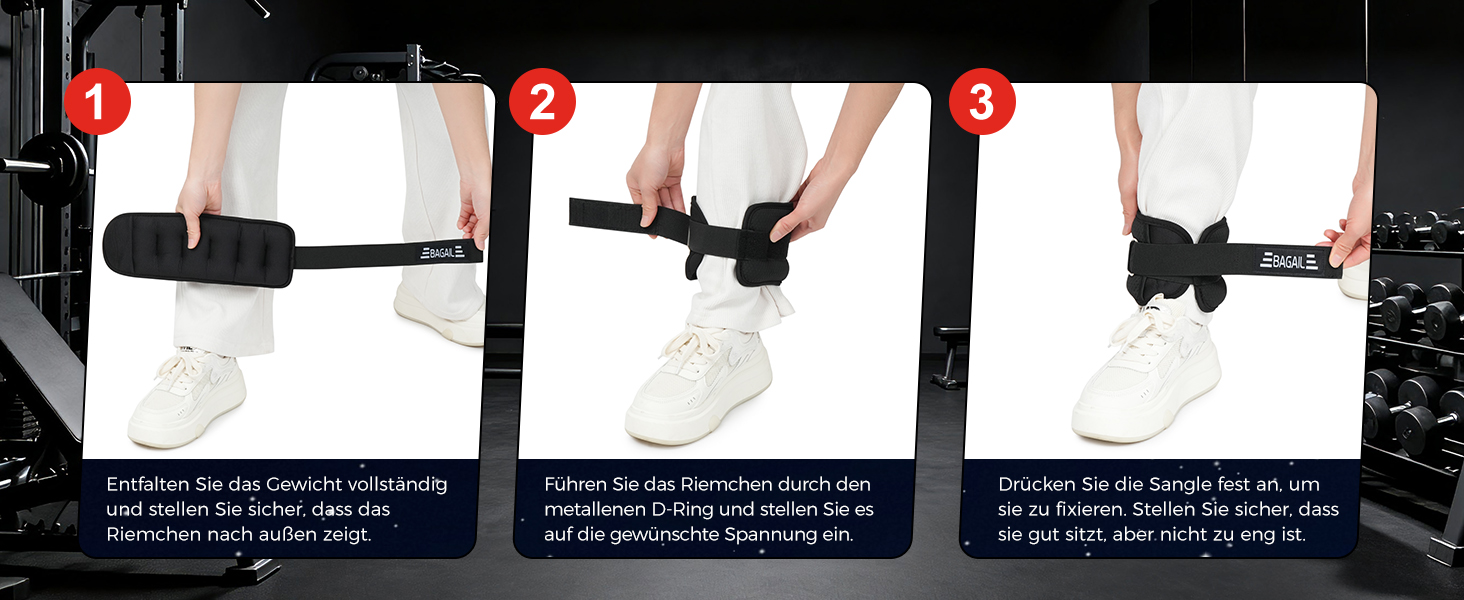 1

BAGAIL

Entfalten Sie das Gewicht vollständig und stellen Sie sicher, dass das Riemchen nach außen zeigt.

2

Führen Sie das Riemchen durch den metallenen D-Ring und stellen Sie es auf die gewünschte Spannung ein.

3

BAGAIL

Drücken Sie die Sangle fest an, um sie zu fixieren. Stellen Sie sicher, dass sie gut sitzt, aber nicht zu eng ist.