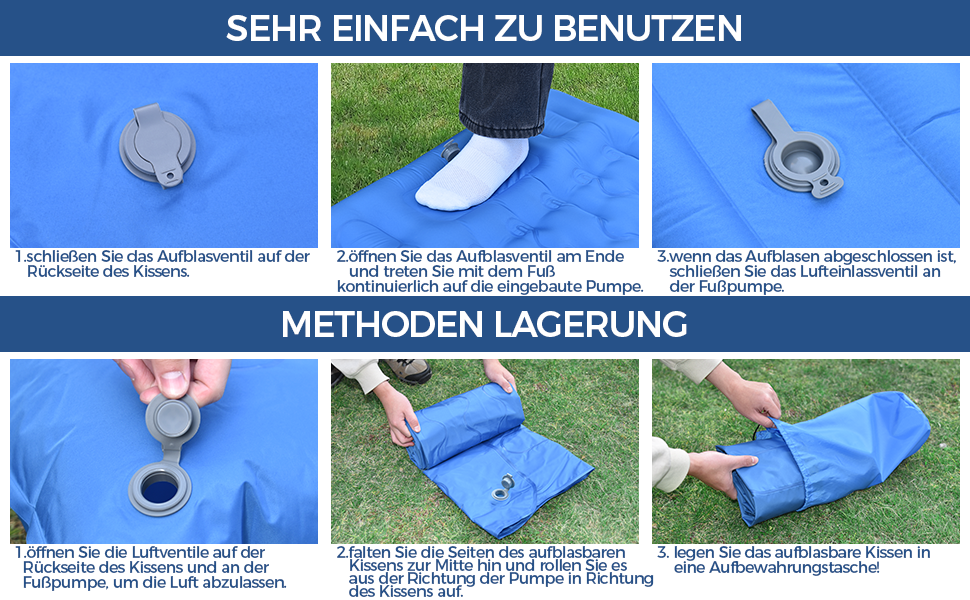 SEHR EINFACH ZU BENUTZEN

1.schließen Sie das Aufblasventil auf der Rückseite des Kissens.

2.öffnen Sie das Aufblasventil am Ende und treten Sie mit dem Fuß kontinuierlich auf die eingebaute Pumpe.

3.wenn das Aufblasen abgeschlossen ist, schließen Sie das Lufteinlassventil an der Fußpumpe.

METHODEN LAGERUNG

1.öffnen Sie die Luftventile auf der Rückseite des Kissens und an der Fußpumpe, um die Luft abzulassen.

2.falten Sie die Seiten des aufblasbaren Kissens zur Mitte hin und rollen Sie es aus der Richtung der Pumpe in Richtung des Kissens auf.

3. legen Sie das aufblasbare Kissen in eine Aufbewahrungstasche!