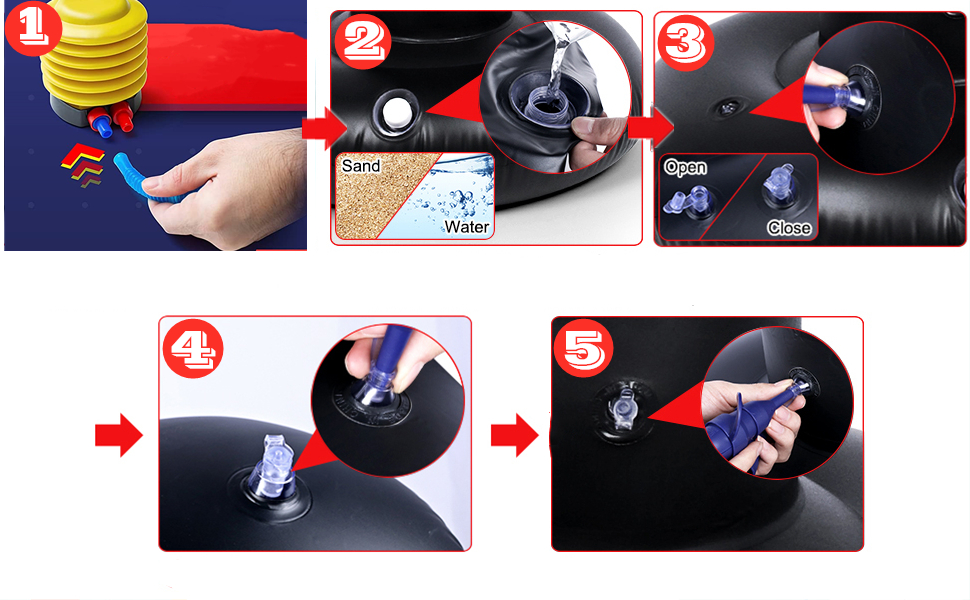 1

2

Sand

Water

3

Open

Close

4

5