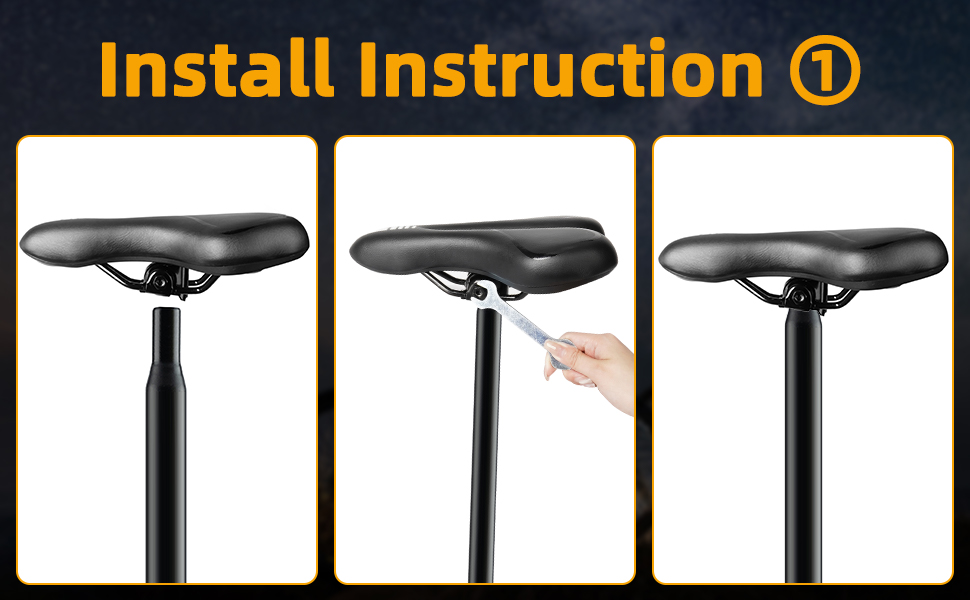 Install Instruction ①