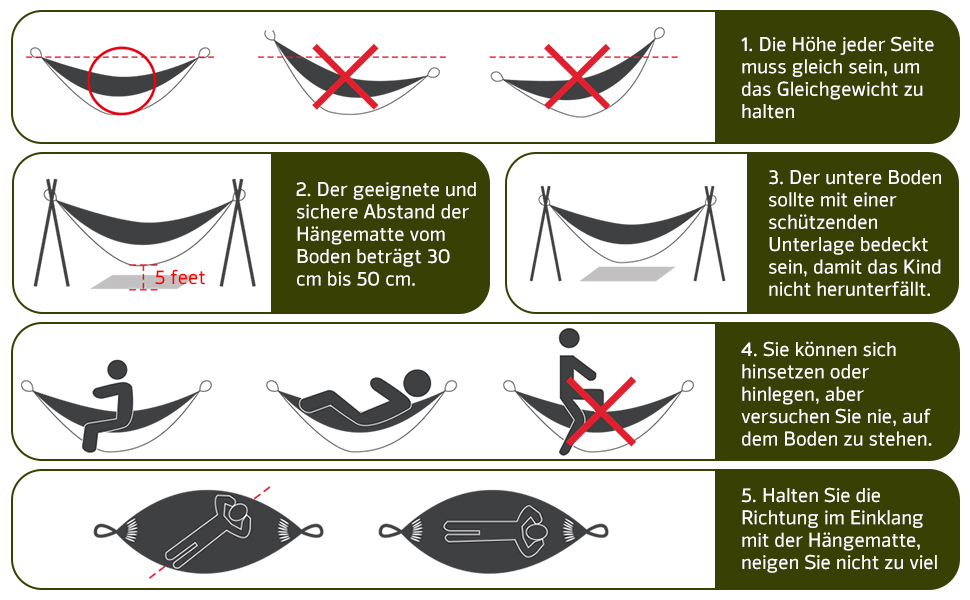 1. Die Höhe jeder Seite muss gleich sein, um das Gleichgewicht zu halten

5 feet

2. Der geeignete und sichere Abstand der Hängematte vom Boden beträgt 30 cm bis 50 cm.

3. Der untere Boden sollte mit einer schützenden Unterlage bedeckt sein, damit das Kind nicht herunterfällt.

4. Sie können sich hinsetzen oder hinlegen, aber versuchen Sie nie, auf dem Boden zu stehen.

5. Halten Sie die Richtung im Einklang mit der Hängematte, neigen Sie nicht zu viel