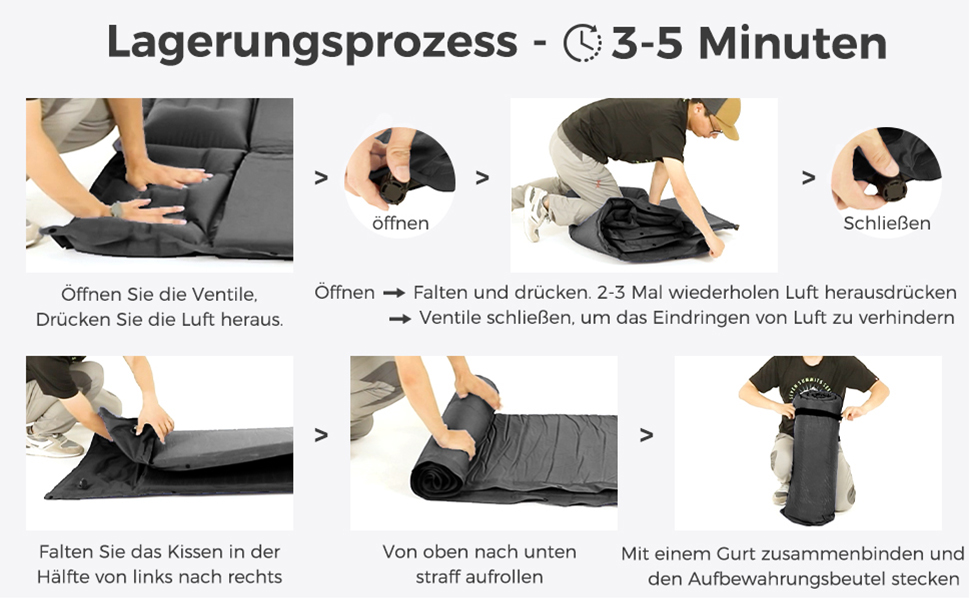 Lagerungsprozess - 3-5 Minuten

>

öffnen

>

>

Schließen

Öffnen Sie die Ventile, Drücken Sie die Luft heraus.

Öffnen → Falten und drücken. 2-3 Mal wiederholen Luft herausdrücken
→ Ventile schließen, um das Eindringen von Luft zu verhindern

>

>

Falten Sie das Kissen in der Hälfte von links nach rechts

Von oben nach unten straff aufrollen

Mit einem Gurt zusammenbinden und den Aufbewahrungsbeutel stecken