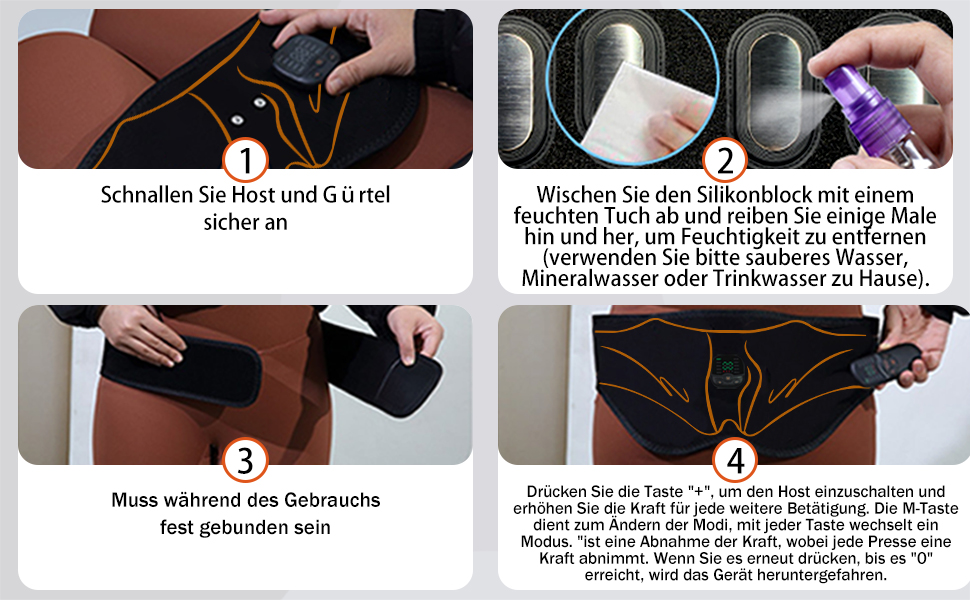 1

Schnallen Sie Host und G ü rtel sicher an

2

Wischen Sie den Silikonblock mit einem feuchten Tuch ab und reiben Sie einige Male hin und her, um Feuchtigkeit zu entfernen (verwenden Sie bitte sauberes Wasser, Mineralwasser oder Trinkwasser zu Hause).

3

Muss während des Gebrauchs fest gebunden sein

4

Drücken Sie die Taste "+", um den Host einzuschalten und erhöhen Sie die Kraft für jede weitere Betätigung. Die M-Taste dient zum Ändern der Modi, mit jeder Taste wechselt ein Modus. "ist eine Abnahme der Kraft, wobei jede Presse eine Kraft abnimmt. Wenn Sie es erneut drücken, bis es "0" erreicht, wird das Gerät heruntergefahren.