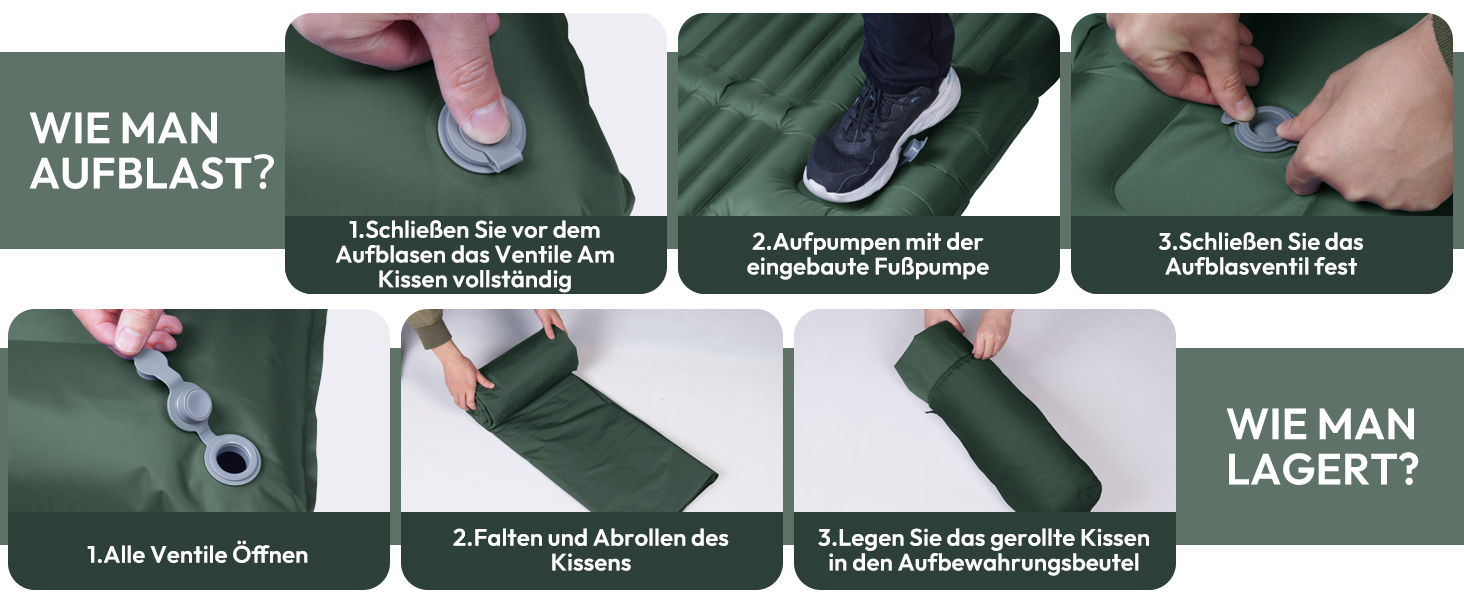 WIE MAN AUFBLAST?

1.Schließen Sie vor dem Aufblasen das Ventile Am Kissen vollständig

2.Aufpumpen mit der eingebaute Fußpumpe

3.Schließen Sie das Aufblasventil fest

1.Alle Ventile Öffnen

2.Falten und Abrollen des Kissens

3.Legen Sie das gerollte Kissen in den Aufbewahrungsbeutel

WIE MAN LAGERT?