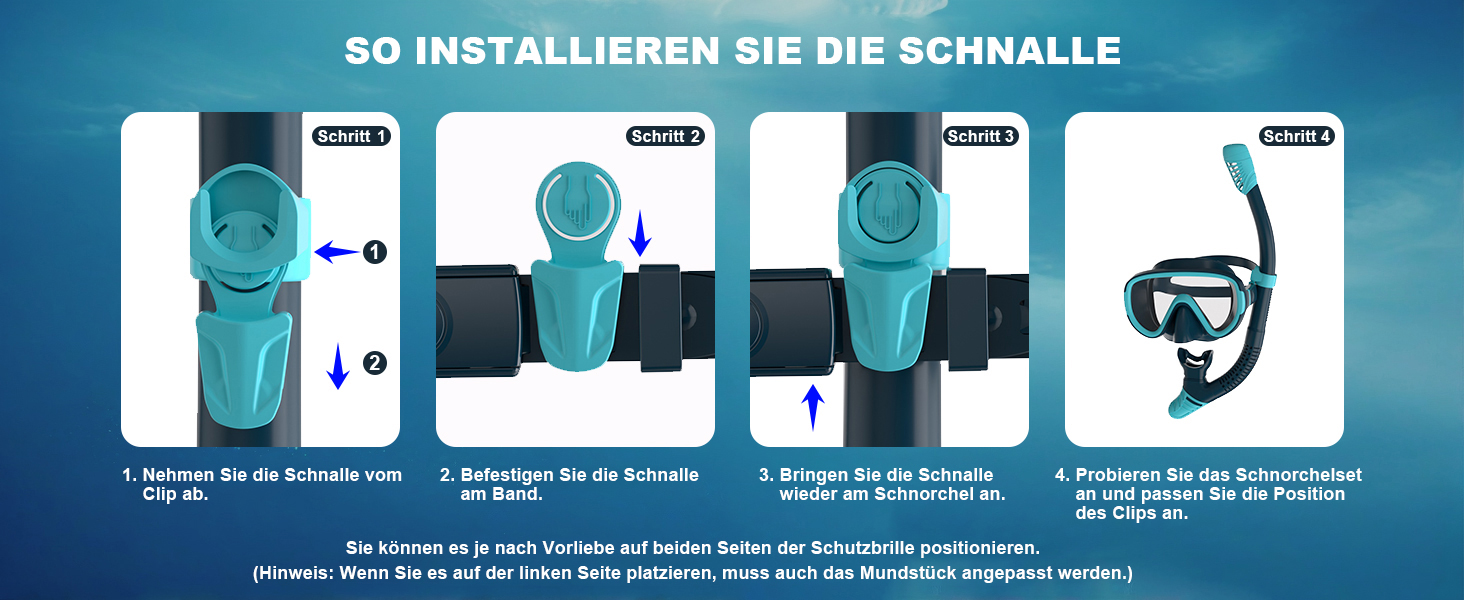 SO INSTALLIEREN SIE DIE SCHNALLE

Schritt 1

1

2

Schritt 2

Schritt 3

Schritt 4

1. Nehmen Sie die Schnalle vom Clip ab.

2. Befestigen Sie die Schnalle am Band.

3. Bringen Sie die Schnalle wieder am Schnorchel an.

4. Probieren Sie das Schnorchelset an und passen Sie die Position des Clips an.

Sie können es je nach Vorliebe auf beiden Seiten der Schutzbrille positionieren.
(Hinweis: Wenn Sie es auf der linken Seite platzieren, muss auch das Mundstück angepasst werden.)