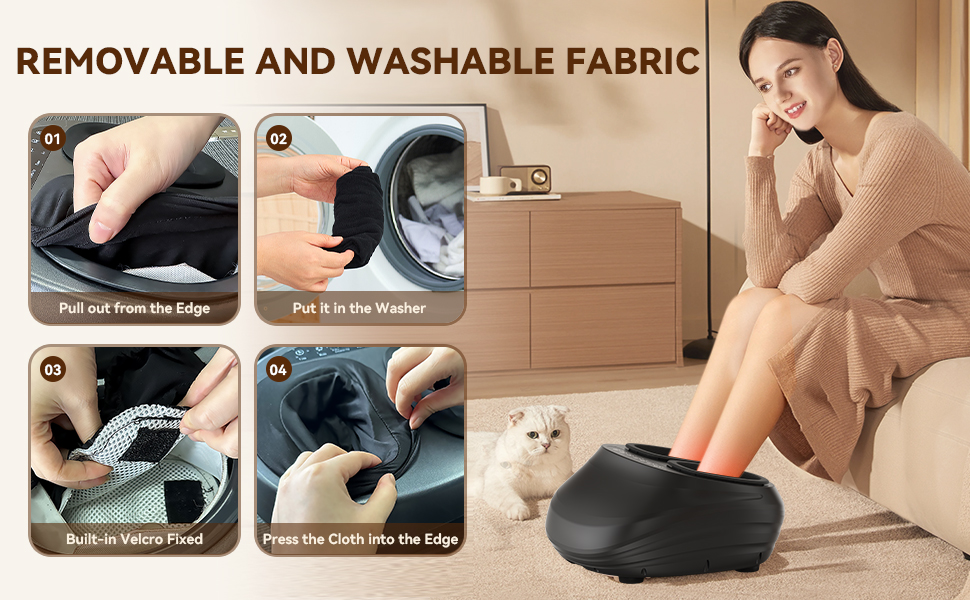 REMOVABLE AND WASHABLE FABRIC

01
Pull out from the Edge

02
Put it in the Washer

03
Built-in Velcro Fixed

04
Press the Cloth into the Edge