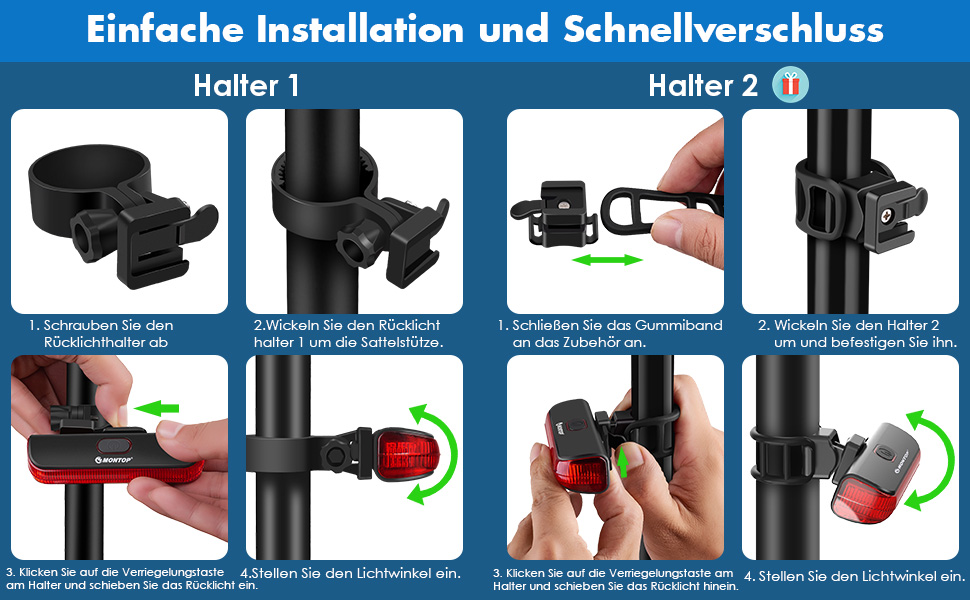 Einfache Installation und Schnellverschluss

Halter 1

1. Schrauben Sie den Rücklichthalter ab

2.Wickeln Sie den Rücklicht halter 1 um die Sattelstütze.

MONTOP

3. Klicken Sie auf die Verriegelungstaste am Halter und schieben Sie das Rücklicht ein.

4.Stellen Sie den Lichtwinkel ein.

Halter 2

1. Schließen Sie das Gummiband an das Zubehör an.

2. Wickeln Sie den Halter 2 um und befestigen Sie ihn.

3. Klicken Sie auf die Verriegelungstaste am Halter und schieben Sie das Rücklicht hinein.

MONTOP

4. Stellen Sie den Lichtwinkel ein.