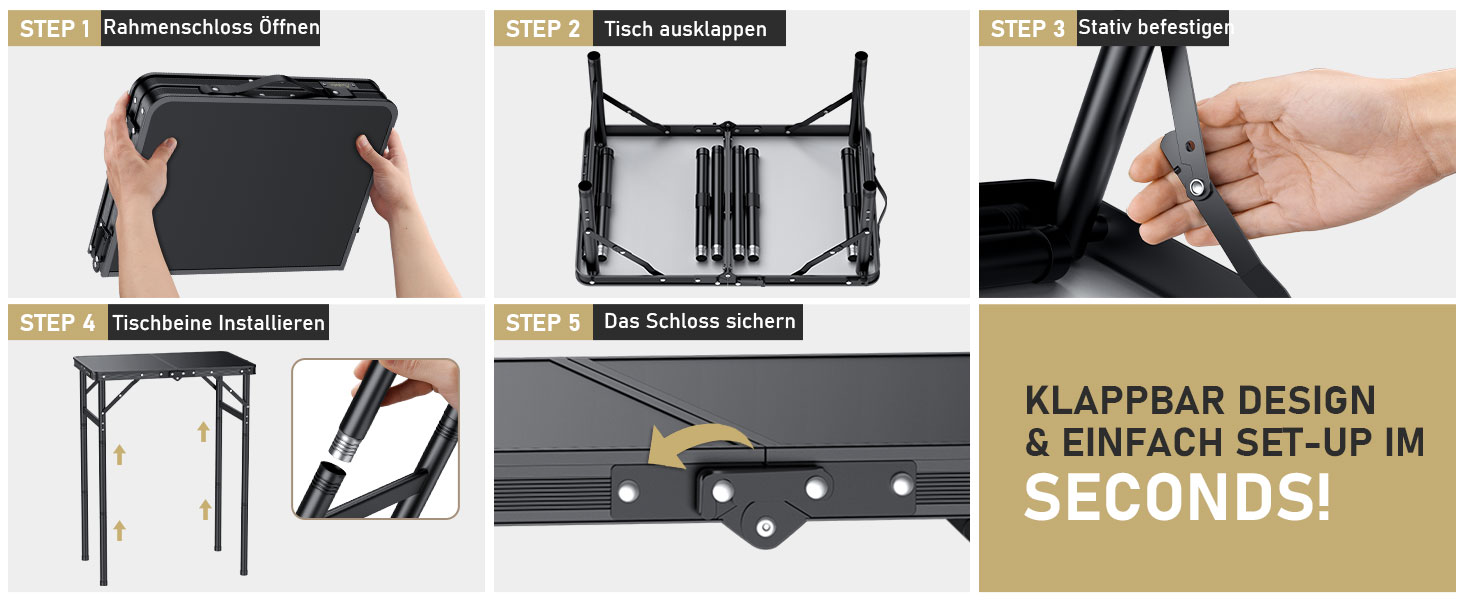 STEP 1 Rahmenschloss Öffnen

STEP 2 Tisch ausklappen

STEP 3 Stativ befestigen

STEP 4 Tischbeine Installieren

STEP 5 Das Schloss sichern

KLAPPBAR DESIGN & EINFACH SET-UP IM SECONDS!