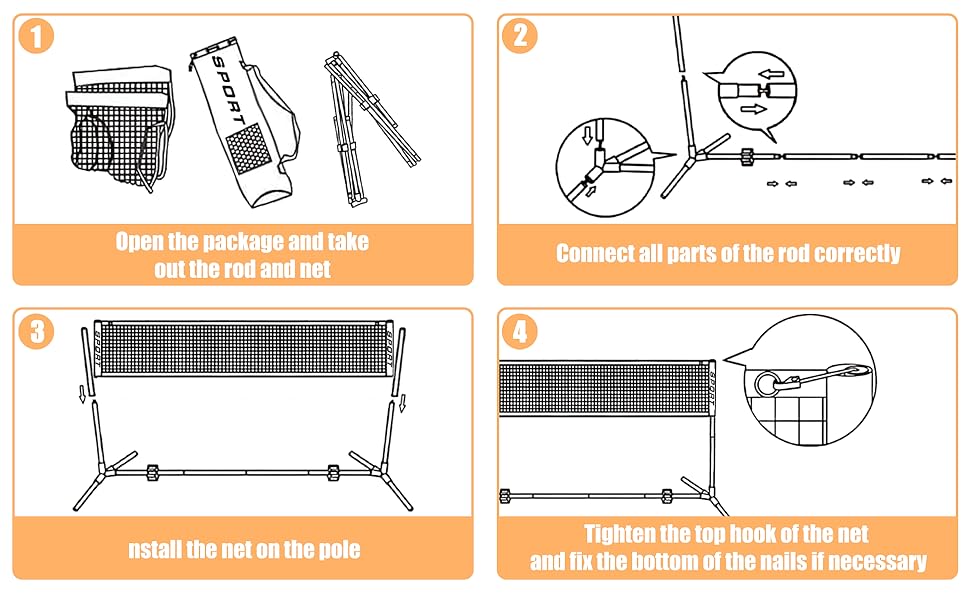 1

SPORT

Open the package and take out the rod and net

2

Connect all parts of the rod correctly

3

SPORT

SPORT

nstall the net on the pole

4

SPORT

Tighten the top hook of the net and fix the bottom of the nails if necessary