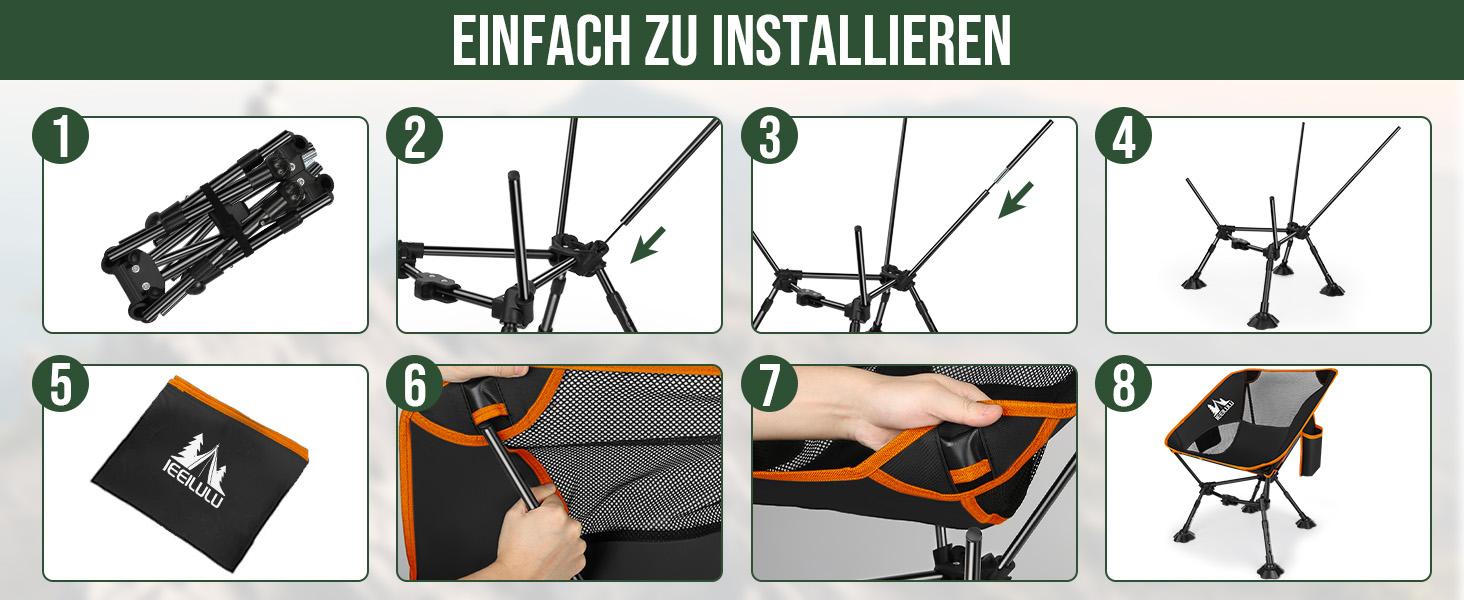 EINFACH ZU INSTALLIEREN

1

2

3

4

5

IEEILULU

6

7

8

IEEILULU