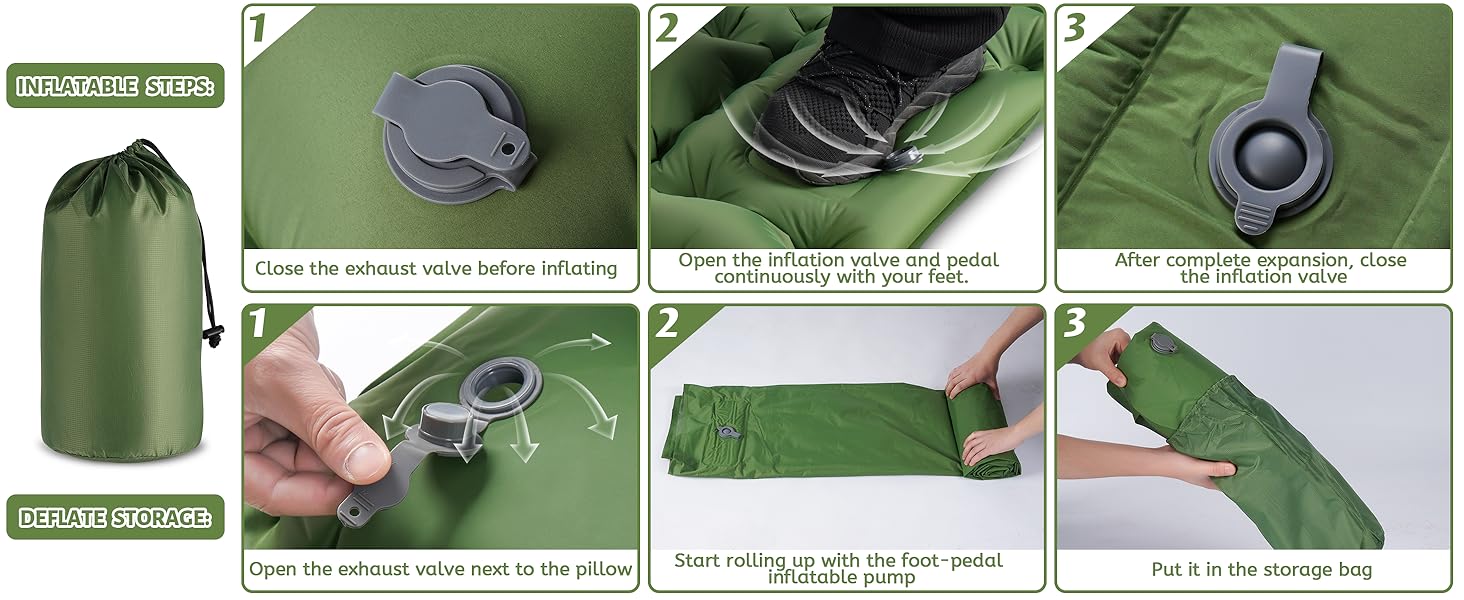 INFLATABLE STEPS:

1
Close the exhaust valve before inflating

2
Open the inflation valve and pedal continuously with your feet.

3
After complete expansion, close the inflation valve

DEFLATE STORAGE:

1
Open the exhaust valve next to the pillow

2
Start rolling up with the foot-pedal inflatable pump

3
Put it in the storage bag