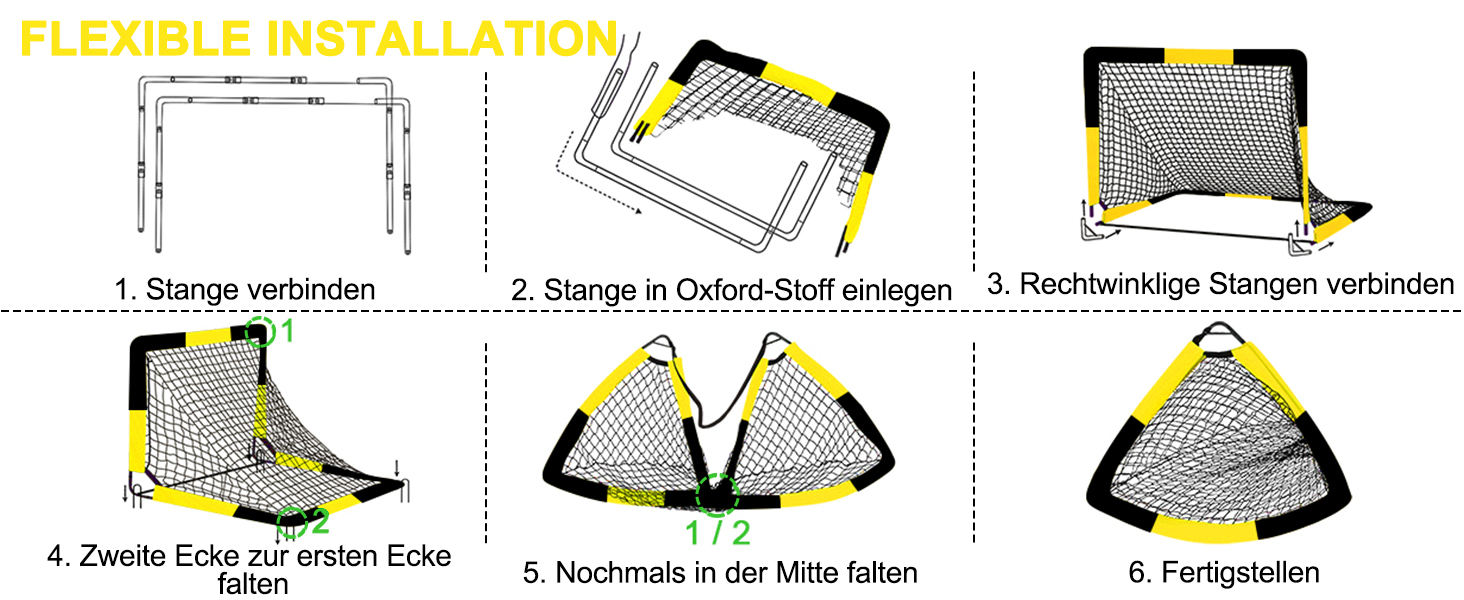 FLEXIBLE INSTALLATION

1. Stange verbinden

2. Stange in Oxford-Stoff einlegen

3. Rechtwinklige Stangen verbinden

1

2

4. Zweite Ecke zur ersten Ecke falten

1 / 2

5. Nochmals in der Mitte falten

6. Fertigstellen